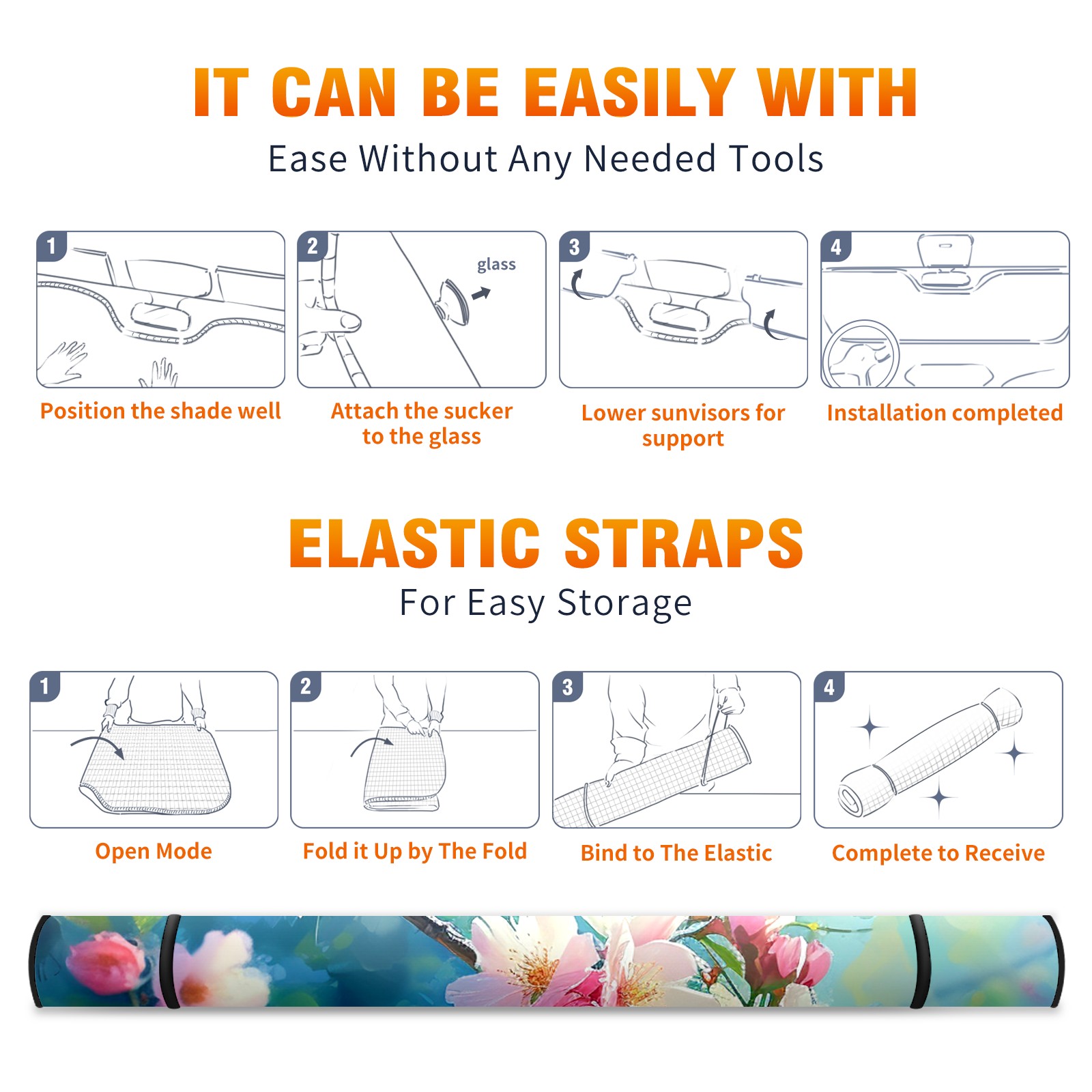 IT CAN BE EASILY WITH

Ease Without Any Needed Tools

1

Position the shade well

2

glass

Attach the sucker to the glass

3

Lower sunvisors for support

4

Installation completed

ELASTIC STRAPS

For Easy Storage

1

Open Mode

2

Fold it Up by The Fold

3

Bind to The Elastic

4

Complete to Receive