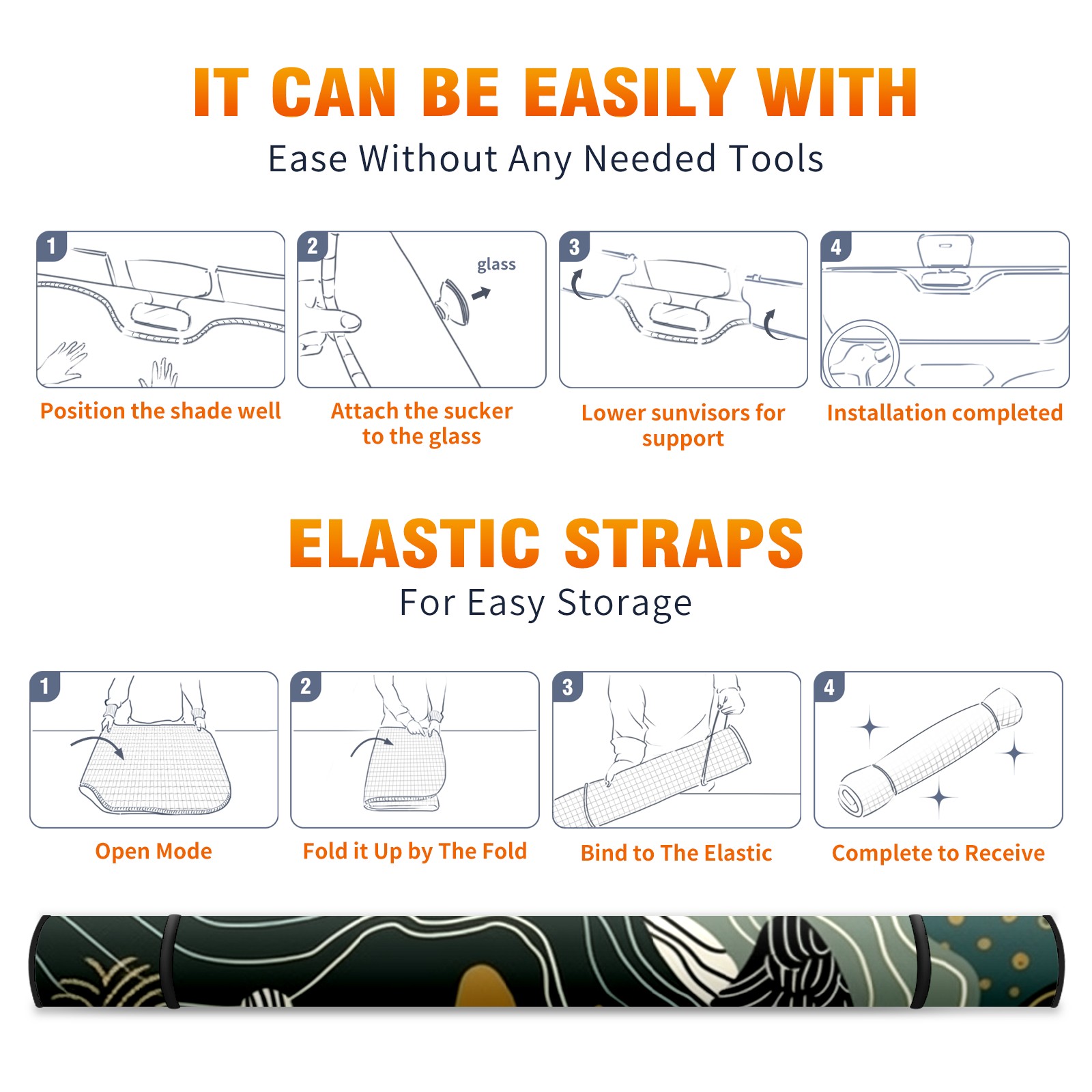 IT CAN BE EASILY WITH
Ease Without Any Needed Tools

1
Position the shade well

2
glass
Attach the sucker to the glass

3
Lower sunvisors for support

4
Installation completed

ELASTIC STRAPS
For Easy Storage

1
Open Mode

2
Fold it Up by The Fold

3
Bind to The Elastic

4
Complete to Receive