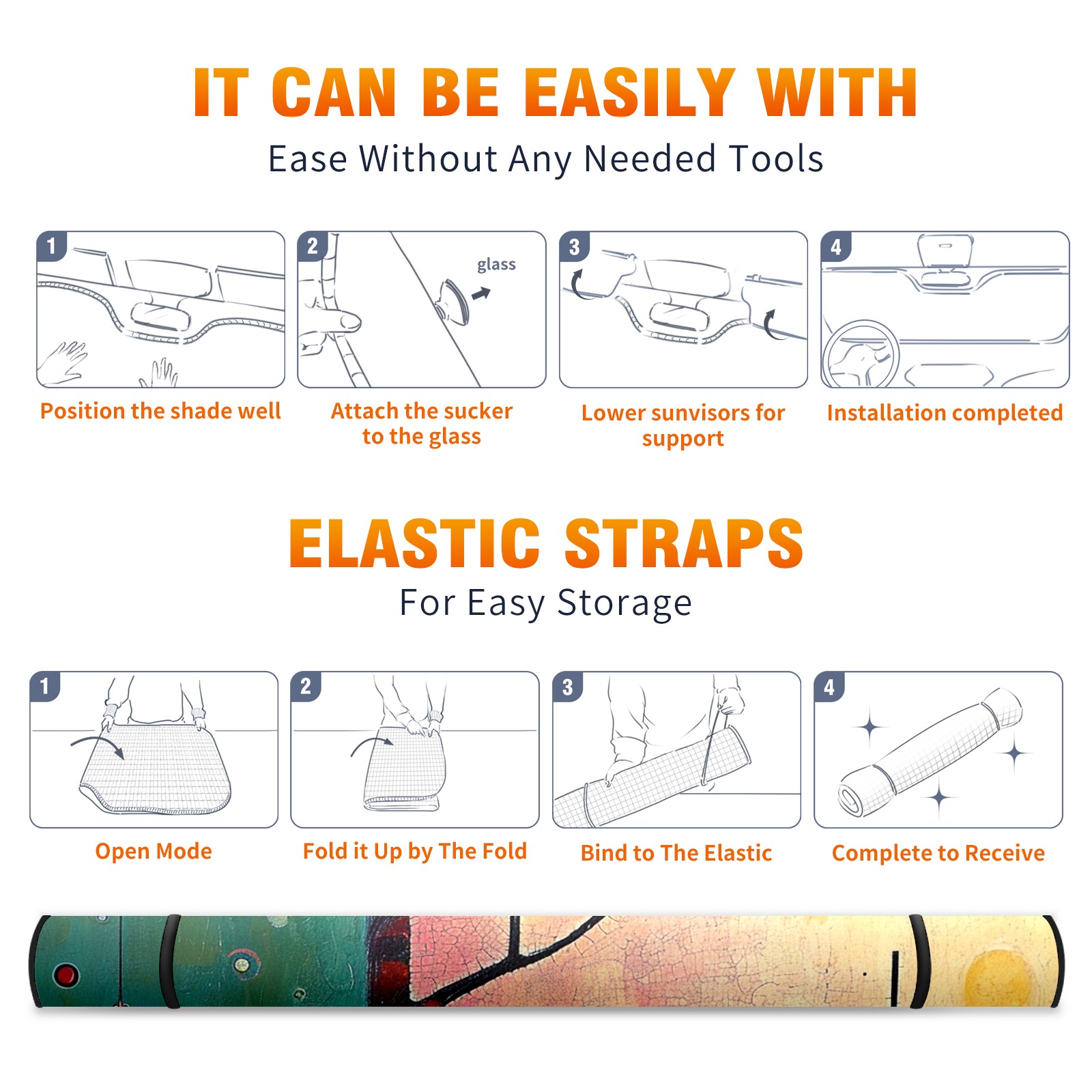 IT CAN BE EASILY WITH

Ease Without Any Needed Tools

1

Position the shade well

2

glass

Attach the sucker to the glass

3

Lower sunvisors for support

4

Installation completed

ELASTIC STRAPS

For Easy Storage

1

Open Mode

2

Fold it Up by The Fold

3

Bind to The Elastic

4

Complete to Receive