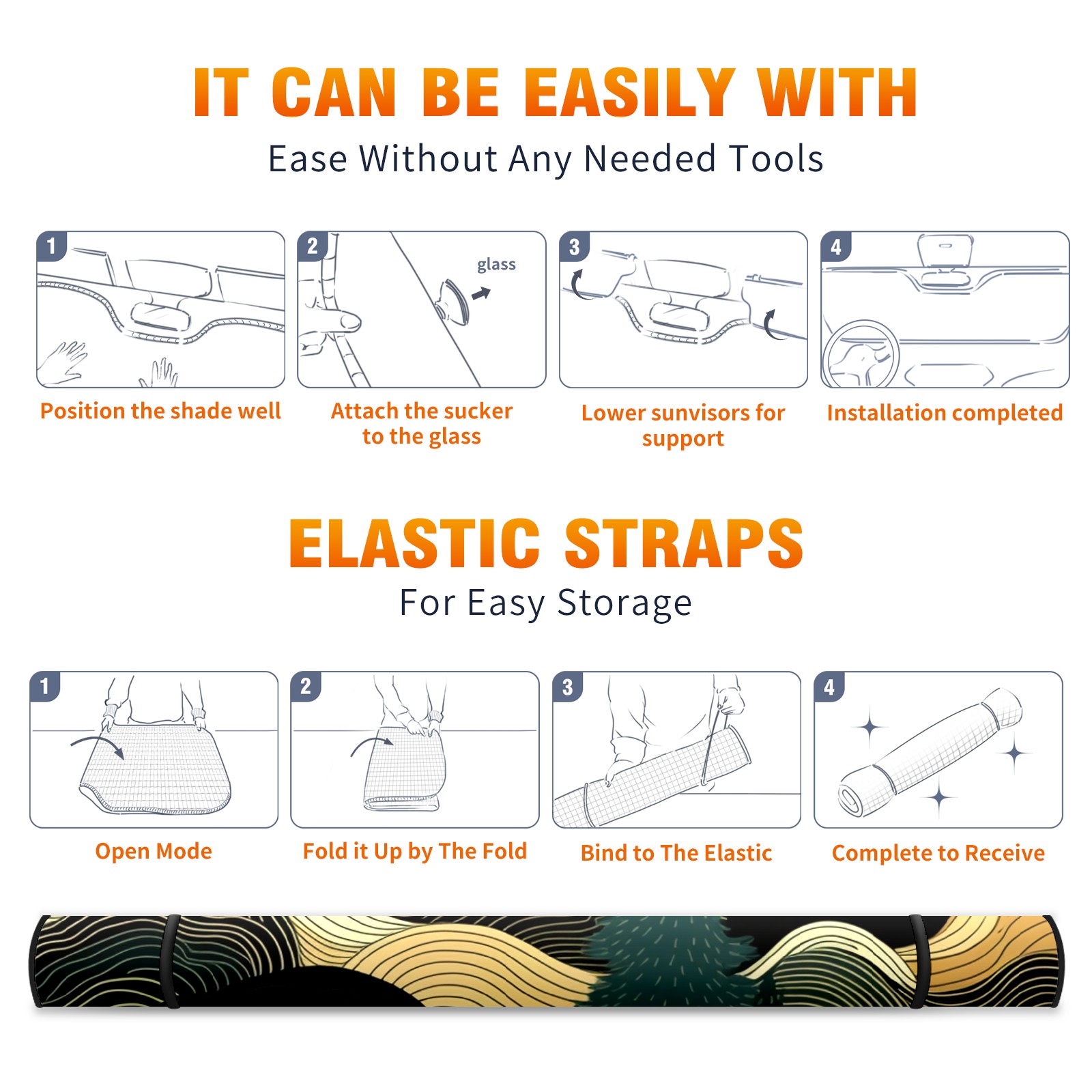 IT CAN BE EASILY WITH

Ease Without Any Needed Tools

1

Position the shade well

2

glass

Attach the sucker to the glass

3

Lower sunvisors for support

4

Installation completed

ELASTIC STRAPS

For Easy Storage

1

Open Mode

2

Fold it Up by The Fold

3

Bind to The Elastic

4

Complete to Receive