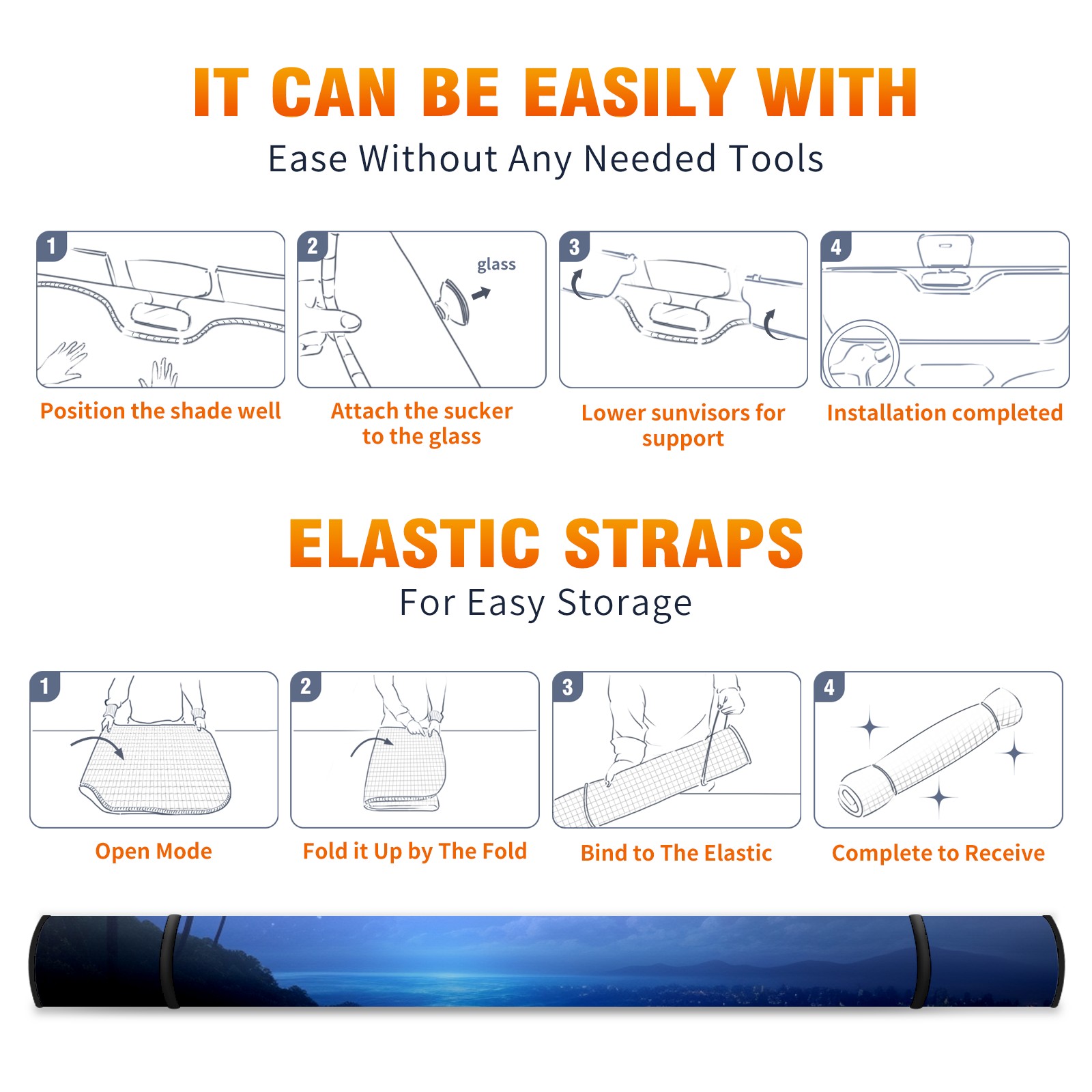 IT CAN BE EASILY WITH

Ease Without Any Needed Tools

1

Position the shade well

2

glass

Attach the sucker to the glass

3

Lower sunvisors for support

4

Installation completed

ELASTIC STRAPS

For Easy Storage

1

Open Mode

2

Fold it Up by The Fold

3

Bind to The Elastic

4

Complete to Receive