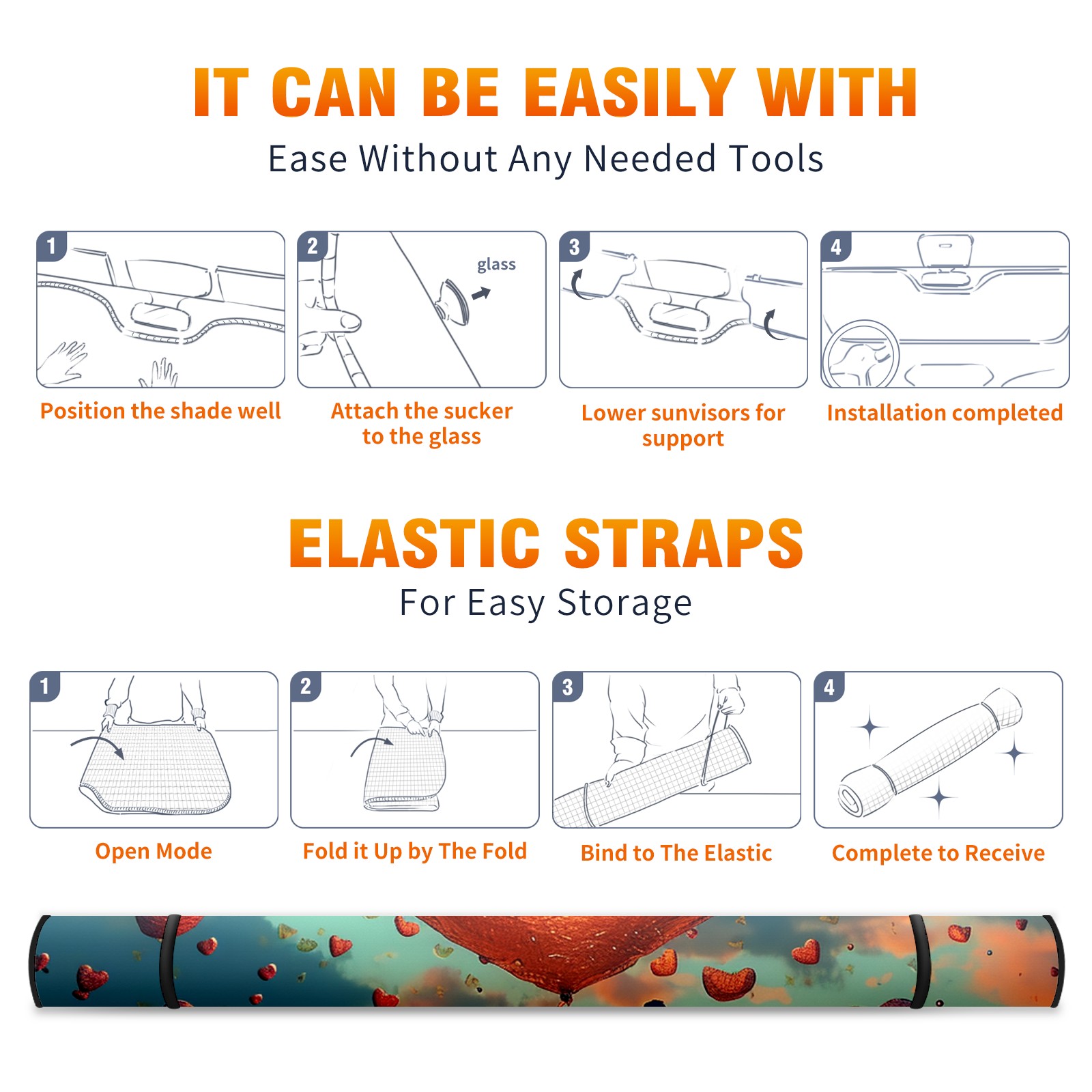 IT CAN BE EASILY WITH

Ease Without Any Needed Tools

1

Position the shade well

2

glass

Attach the sucker to the glass

3

Lower sunvisors for support

4

Installation completed

ELASTIC STRAPS

For Easy Storage

1

Open Mode

2

Fold it Up by The Fold

3

Bind to The Elastic

4

Complete to Receive