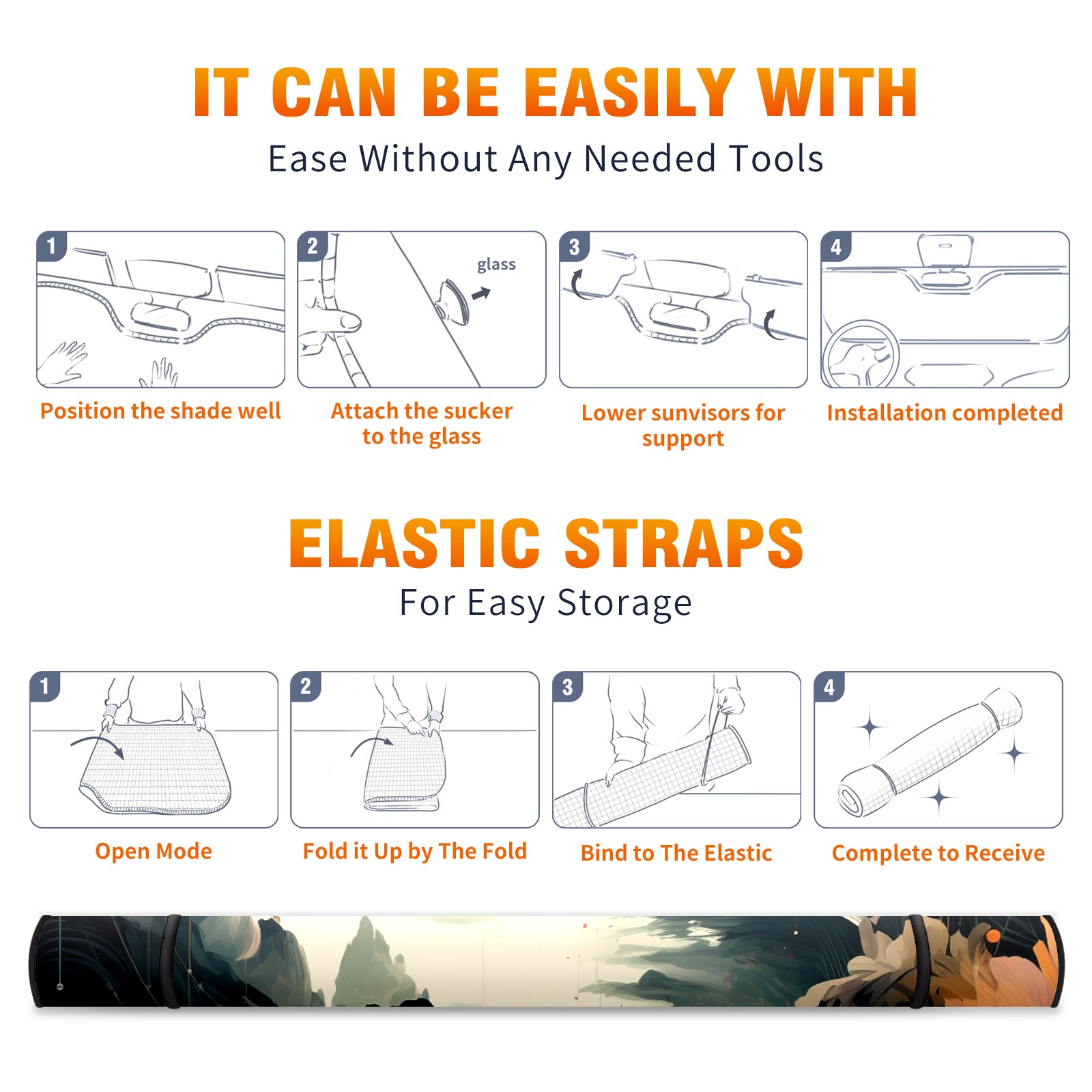 IT CAN BE EASILY WITH
Ease Without Any Needed Tools

1
Position the shade well

2
glass
Attach the sucker to the glass

3
Lower sunvisors for support

4
Installation completed

ELASTIC STRAPS
For Easy Storage

1
Open Mode

2
Fold it Up by The Fold

3
Bind to The Elastic

4
Complete to Receive