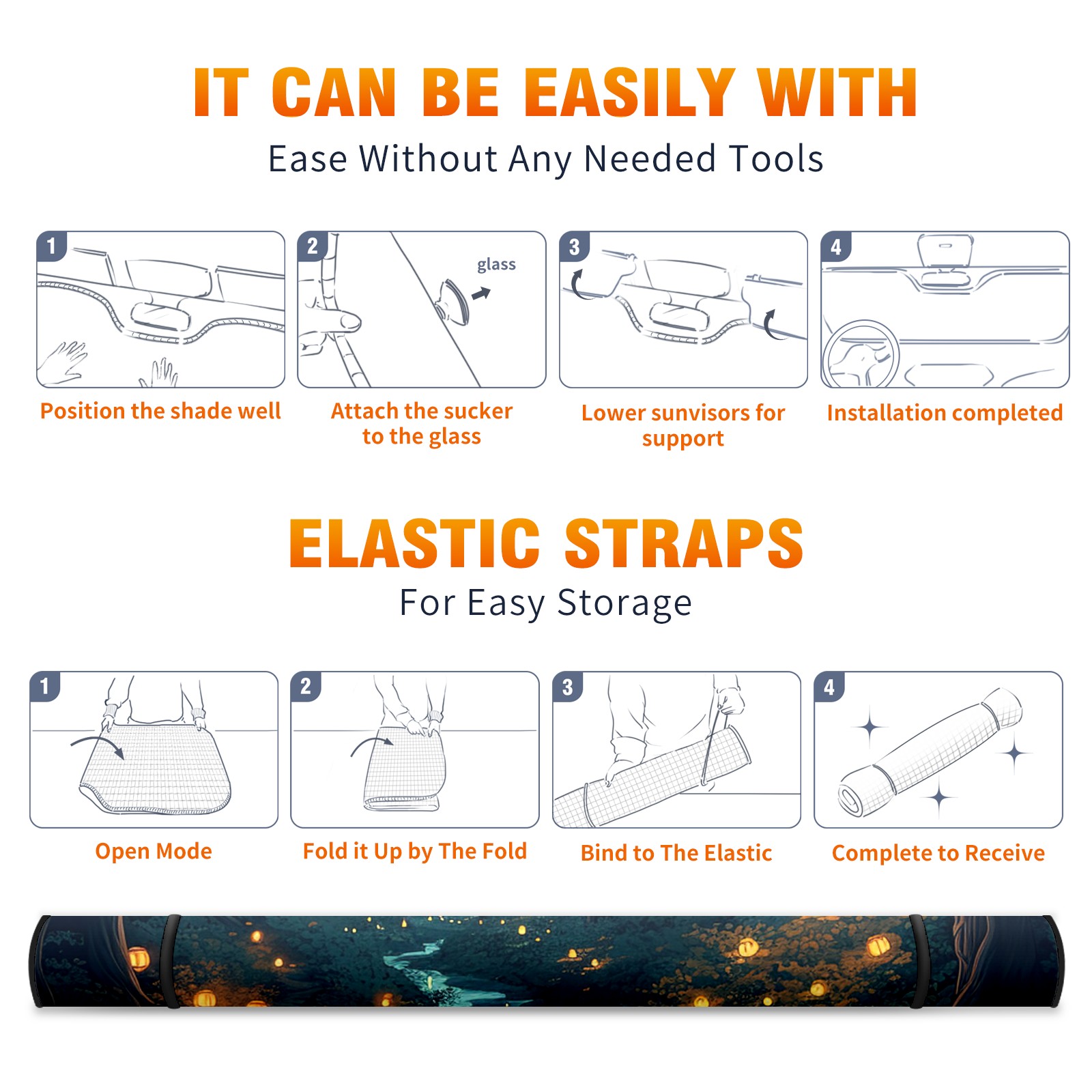 IT CAN BE EASILY WITH
Ease Without Any Needed Tools

1
Position the shade well

2
glass
Attach the sucker to the glass

3
Lower sunvisors for support

4
Installation completed

ELASTIC STRAPS
For Easy Storage

1
Open Mode

2
Fold it Up by The Fold

3
Bind to The Elastic

4
Complete to Receive