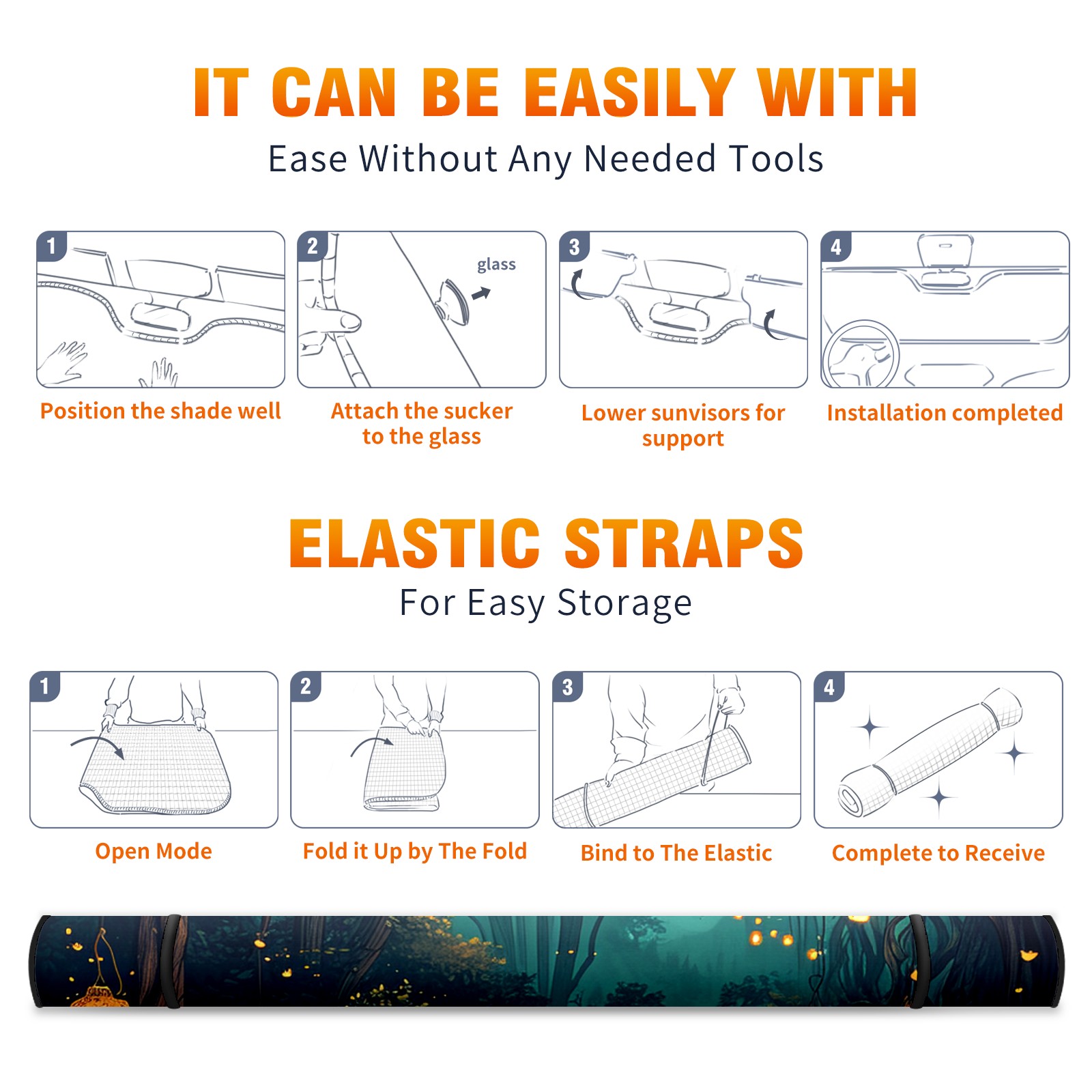 IT CAN BE EASILY WITH
Ease Without Any Needed Tools

1
Position the shade well

2
glass
Attach the sucker to the glass

3
Lower sunvisors for support

4
Installation completed

ELASTIC STRAPS
For Easy Storage

1
Open Mode

2
Fold it Up by The Fold

3
Bind to The Elastic

4
Complete to Receive