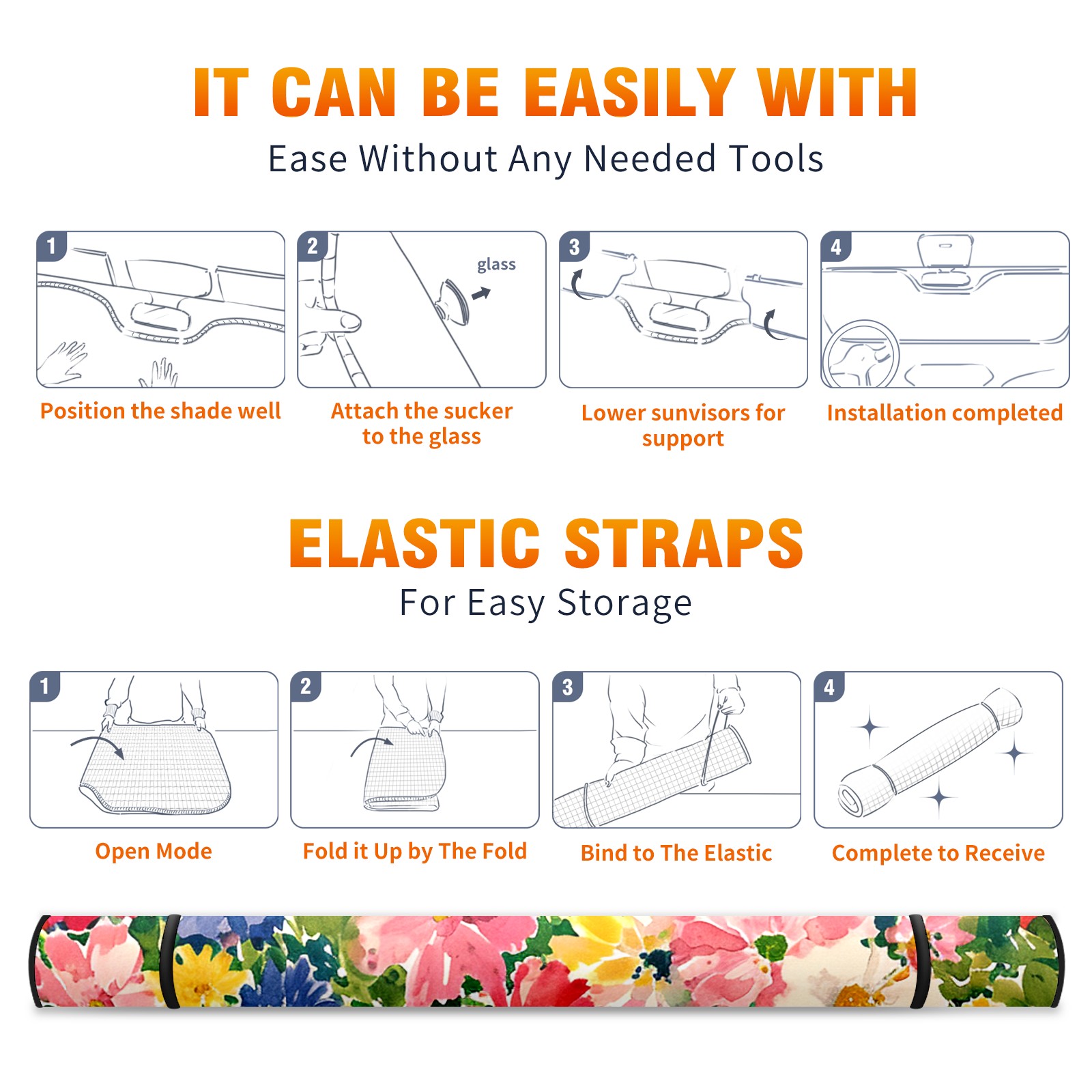 IT CAN BE EASILY WITH

Ease Without Any Needed Tools

1

Position the shade well

2

glass

Attach the sucker to the glass

3

Lower sunvisors for support

4

Installation completed

ELASTIC STRAPS

For Easy Storage

1

Open Mode

2

Fold it Up by The Fold

3

Bind to The Elastic

4

Complete to Receive