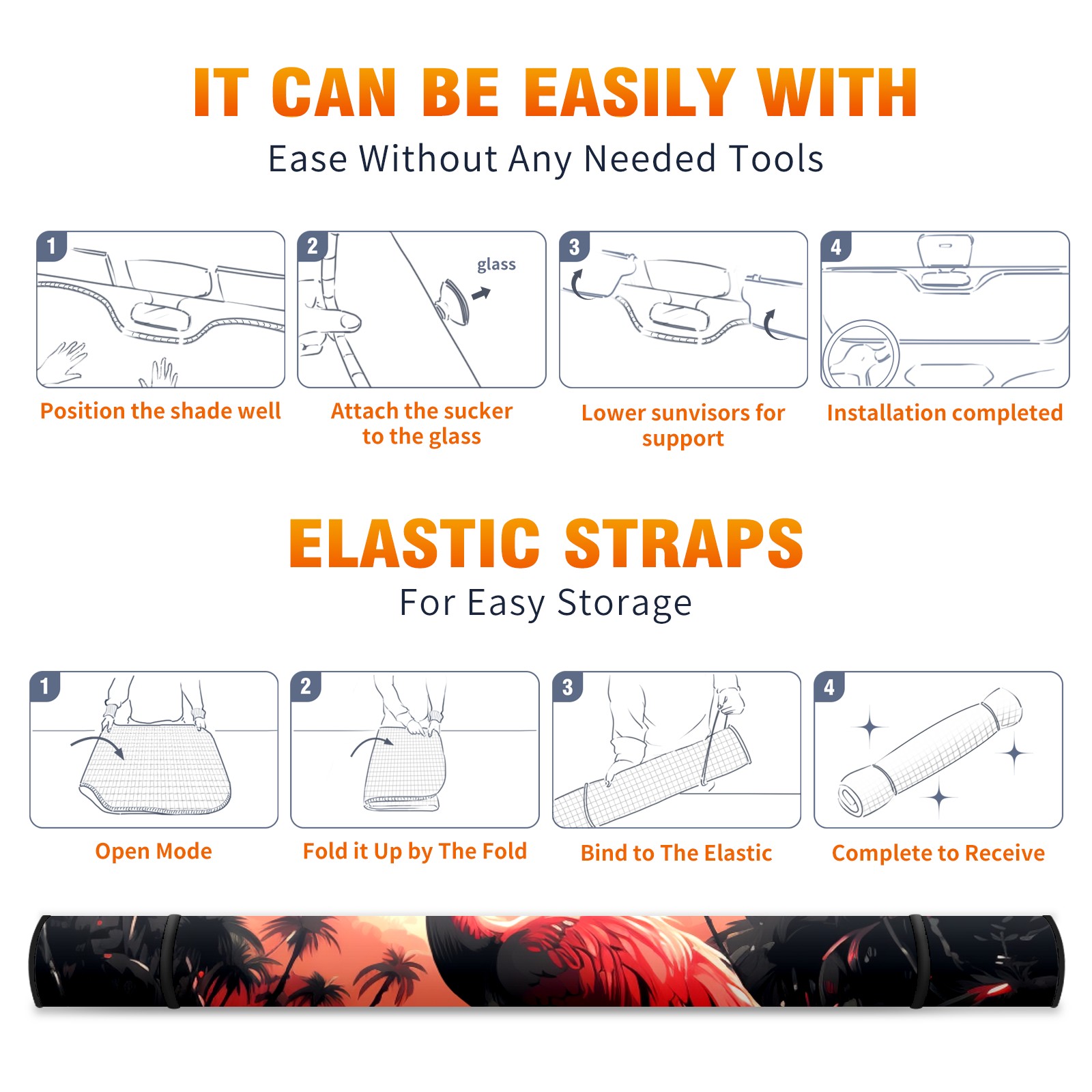 IT CAN BE EASILY WITH
Ease Without Any Needed Tools

1
Position the shade well

2
glass
Attach the sucker to the glass

3
Lower sunvisors for support

4
Installation completed

ELASTIC STRAPS
For Easy Storage

1
Open Mode

2
Fold it Up by The Fold

3
Bind to The Elastic

4
Complete to Receive