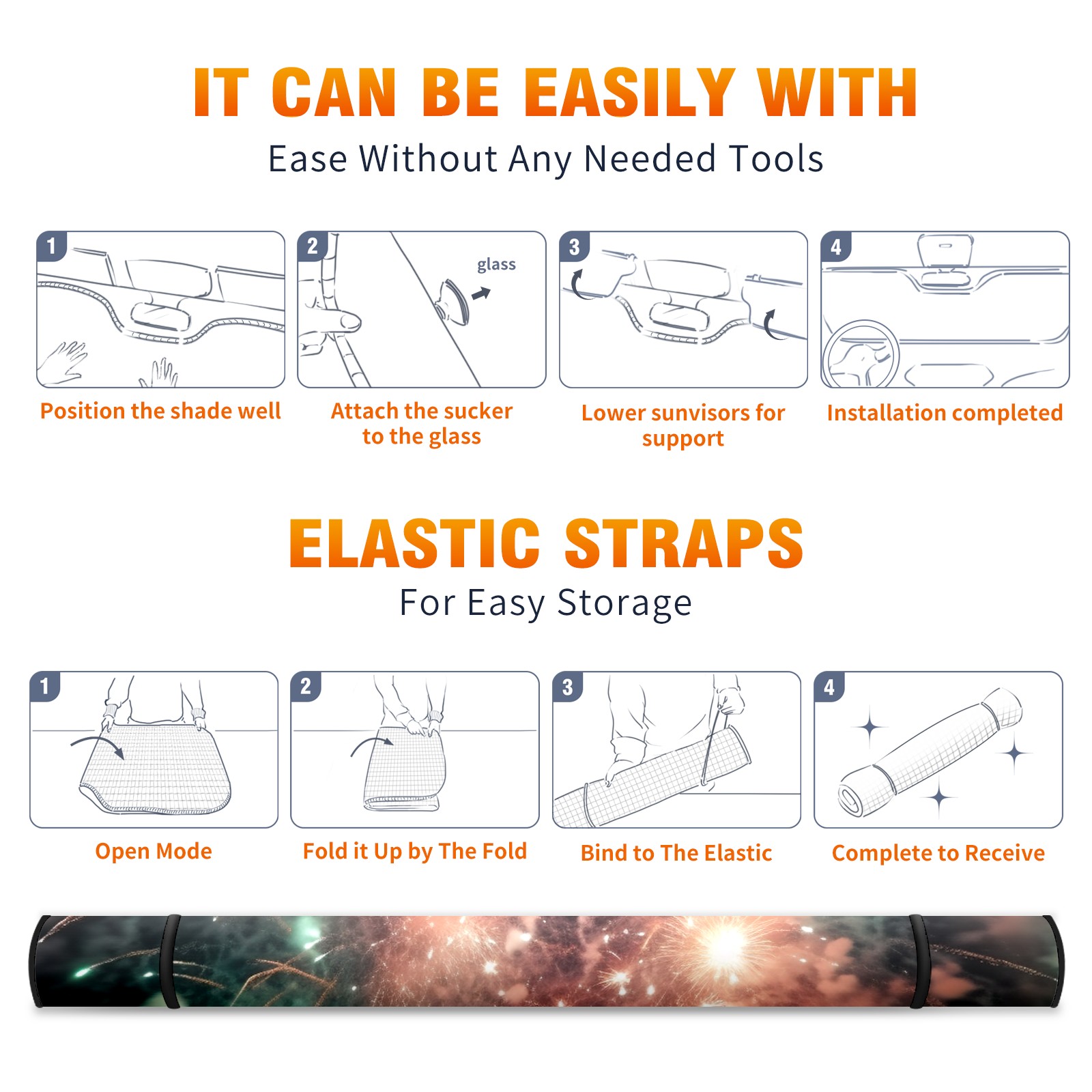 IT CAN BE EASILY WITH

Ease Without Any Needed Tools

1

Position the shade well

2

glass

Attach the sucker to the glass

3

Lower sunvisors for support

4

Installation completed

ELASTIC STRAPS

For Easy Storage

1

Open Mode

2

Fold it Up by The Fold

3

Bind to The Elastic

4

Complete to Receive