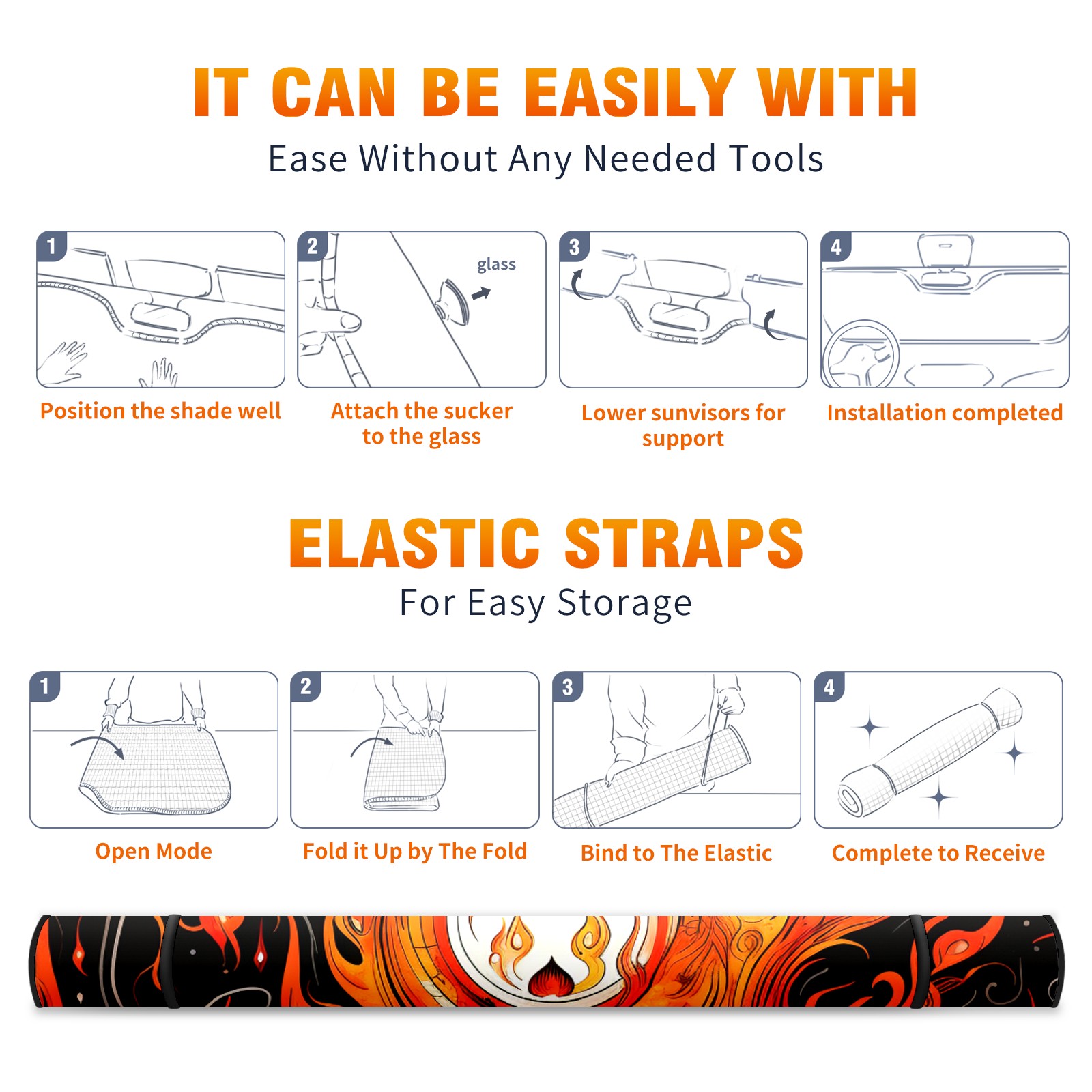 IT CAN BE EASILY WITH

Ease Without Any Needed Tools

1

Position the shade well

2

glass

Attach the sucker to the glass

3

Lower sunvisors for support

4

Installation completed

ELASTIC STRAPS

For Easy Storage

1

Open Mode

2

Fold it Up by The Fold

3

Bind to The Elastic

4

Complete to Receive