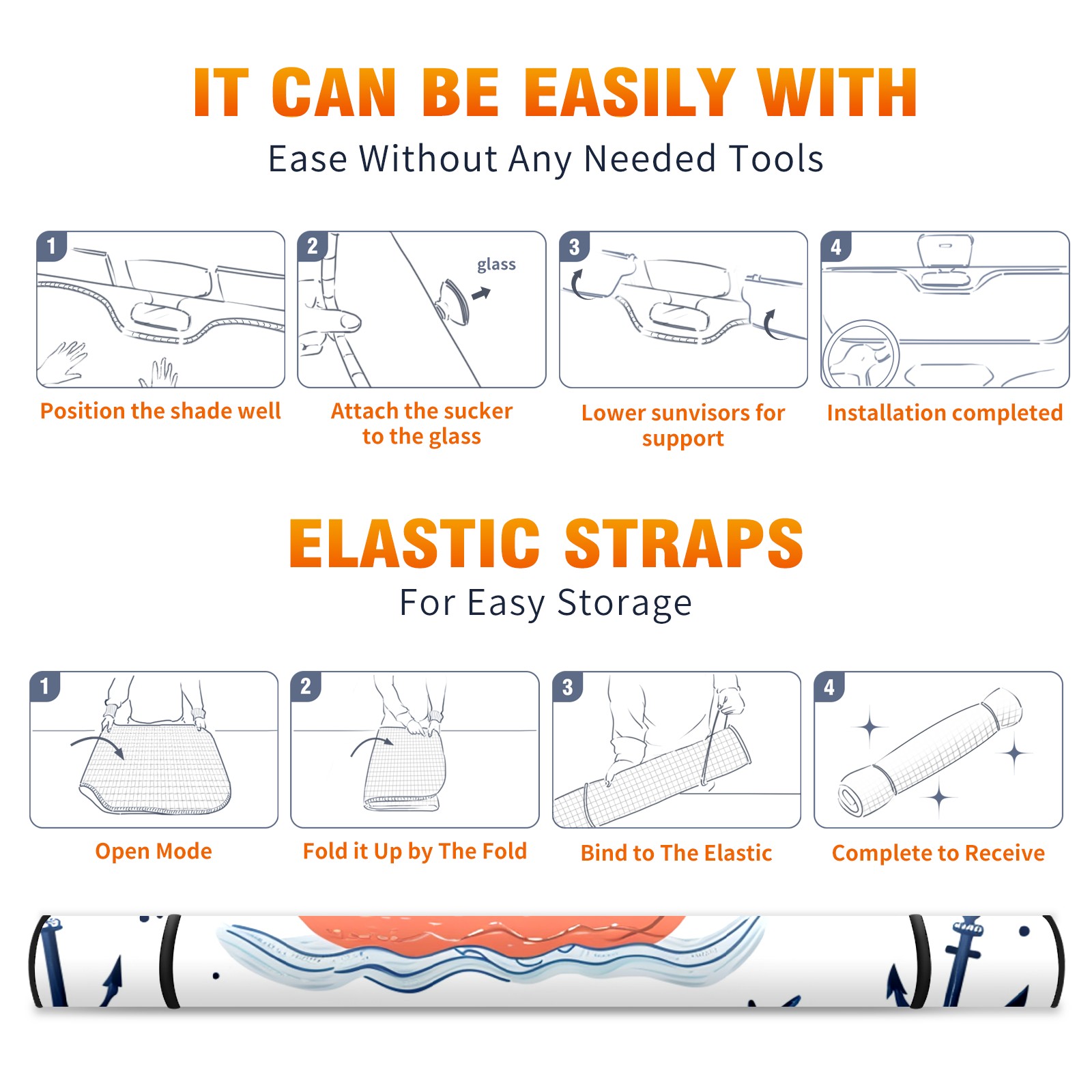 IT CAN BE EASILY WITH
Ease Without Any Needed Tools

1
Position the shade well

2
glass
Attach the sucker to the glass

3
Lower sunvisors for support

4
Installation completed

ELASTIC STRAPS
For Easy Storage

1
Open Mode

2
Fold it Up by The Fold

3
Bind to The Elastic

4
Complete to Receive