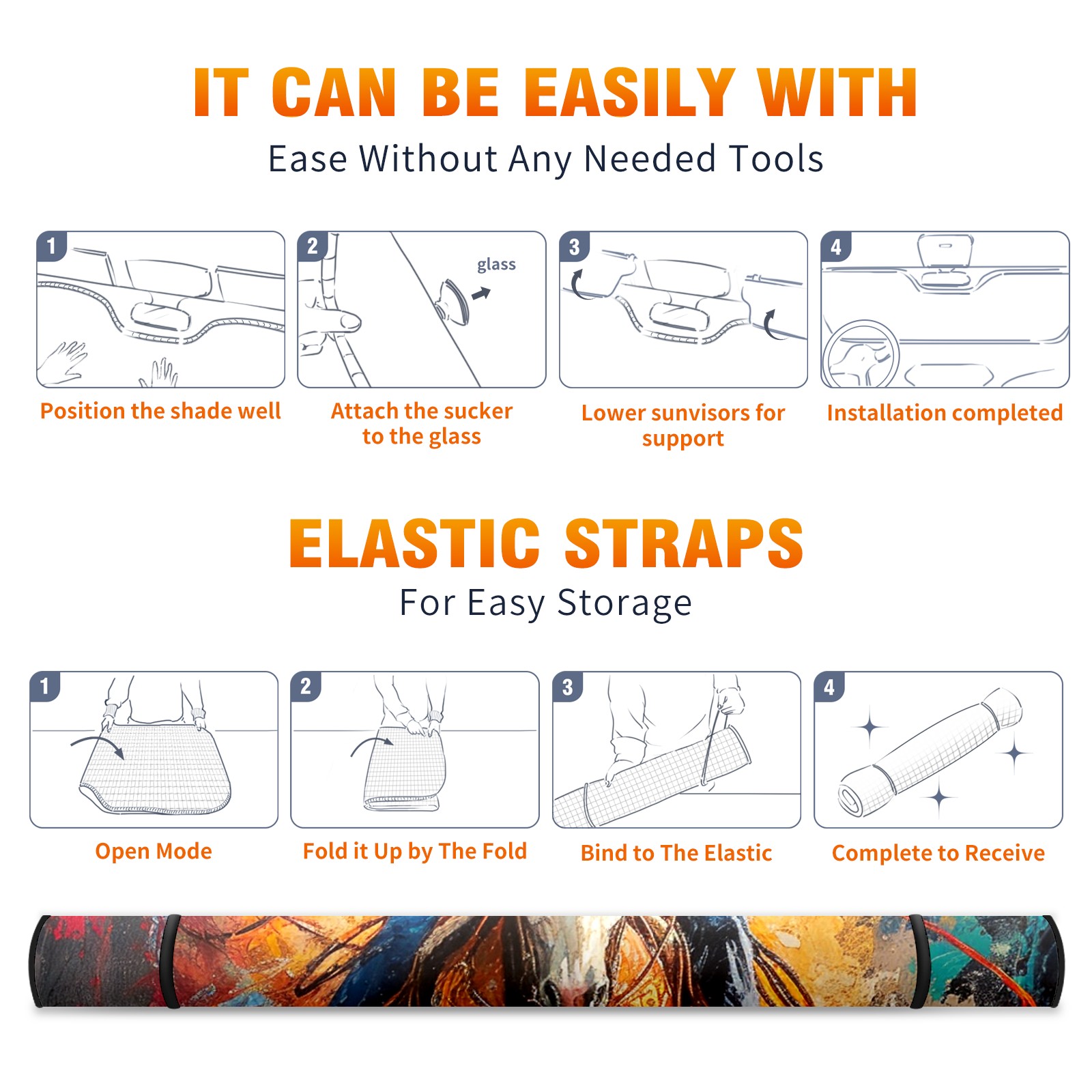 IT CAN BE EASILY WITH

Ease Without Any Needed Tools

1

Position the shade well

2

glass

Attach the sucker to the glass

3

Lower sunvisors for support

4

Installation completed

ELASTIC STRAPS

For Easy Storage

1

Open Mode

2

Fold it Up by The Fold

3

Bind to The Elastic

4

Complete to Receive