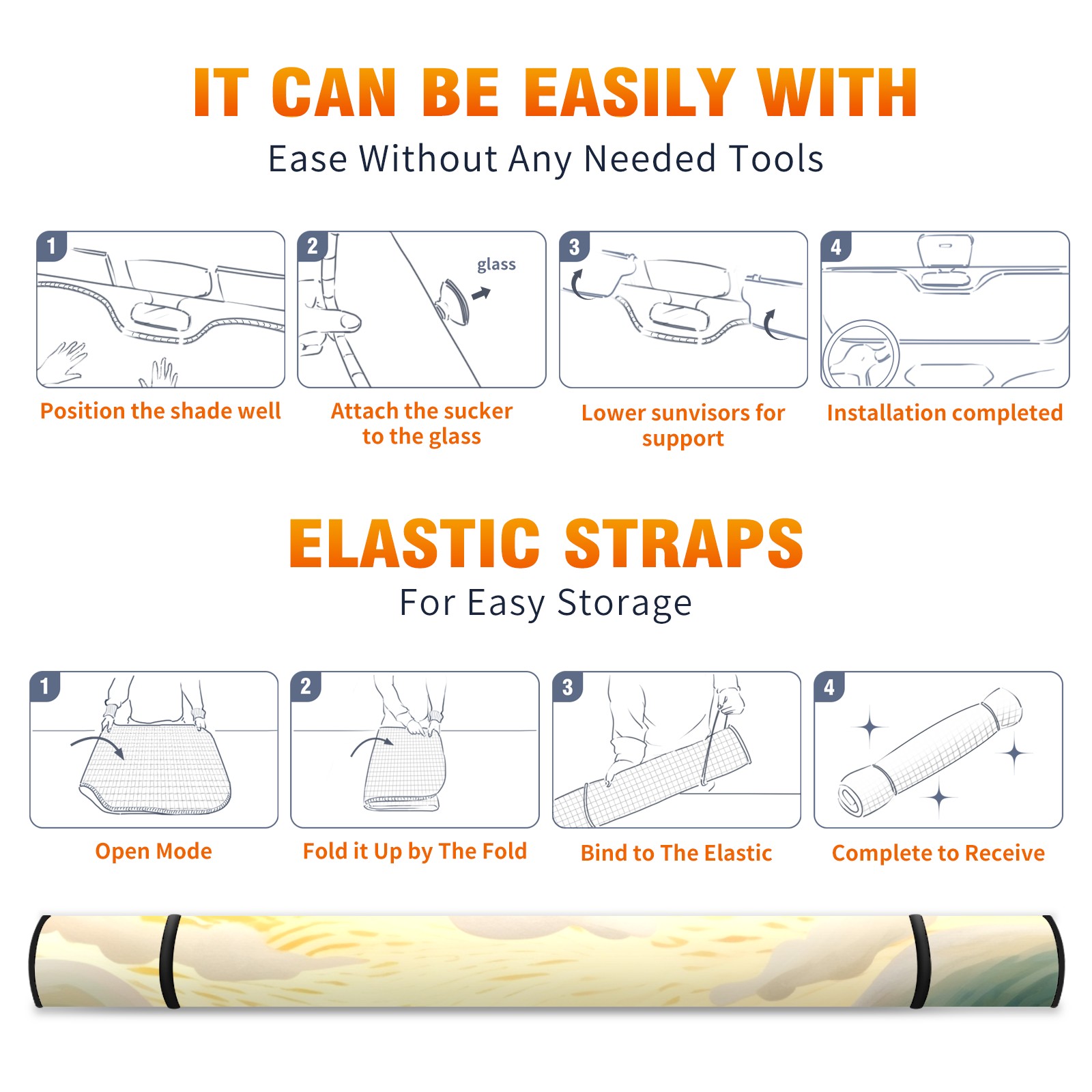 IT CAN BE EASILY WITH

Ease Without Any Needed Tools

1

Position the shade well

2

glass

Attach the sucker to the glass

3

Lower sunvisors for support

4

Installation completed

ELASTIC STRAPS

For Easy Storage

1

Open Mode

2

Fold it Up by The Fold

3

Bind to The Elastic

4

Complete to Receive