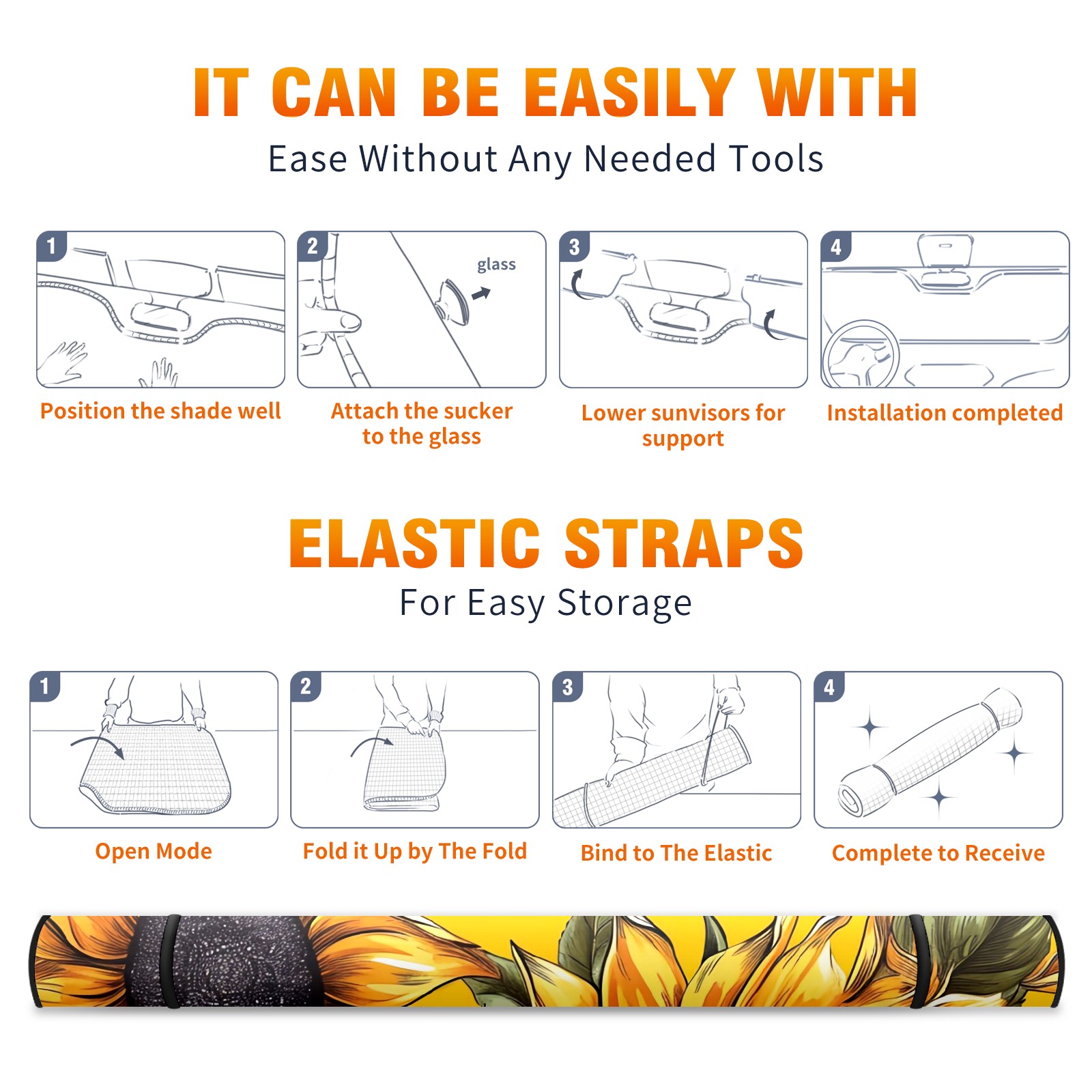 IT CAN BE EASILY WITH
Ease Without Any Needed Tools

1
Position the shade well

2
glass
Attach the sucker to the glass

3
Lower sunvisors for support

4
Installation completed

ELASTIC STRAPS
For Easy Storage

1
Open Mode

2
Fold it Up by The Fold

3
Bind to The Elastic

4
Complete to Receive