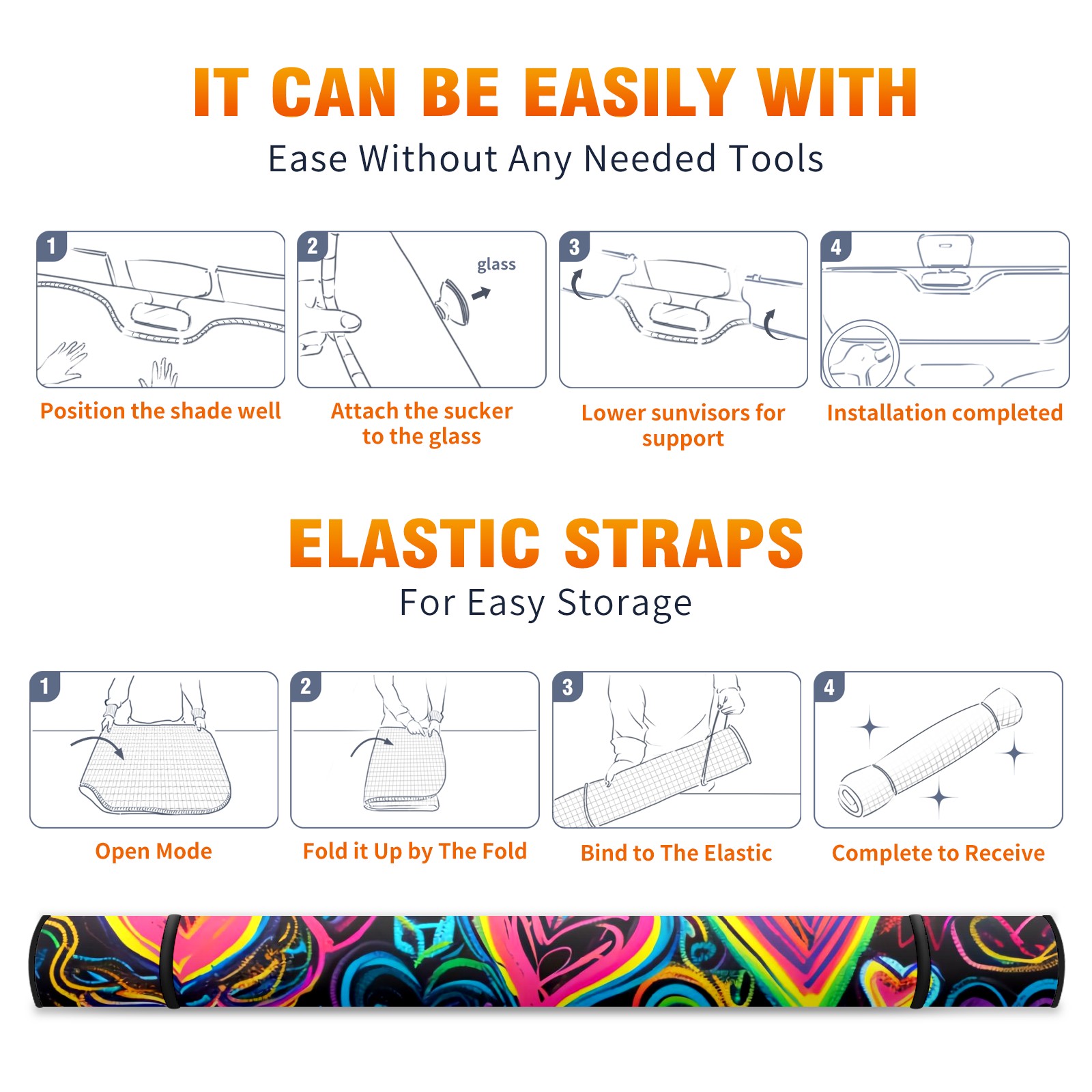 IT CAN BE EASILY WITH
Ease Without Any Needed Tools

1
Position the shade well

2
glass
Attach the sucker to the glass

3
Lower sunvisors for support

4
Installation completed

ELASTIC STRAPS
For Easy Storage

1
Open Mode

2
Fold it Up by The Fold

3
Bind to The Elastic

4
Complete to Receive