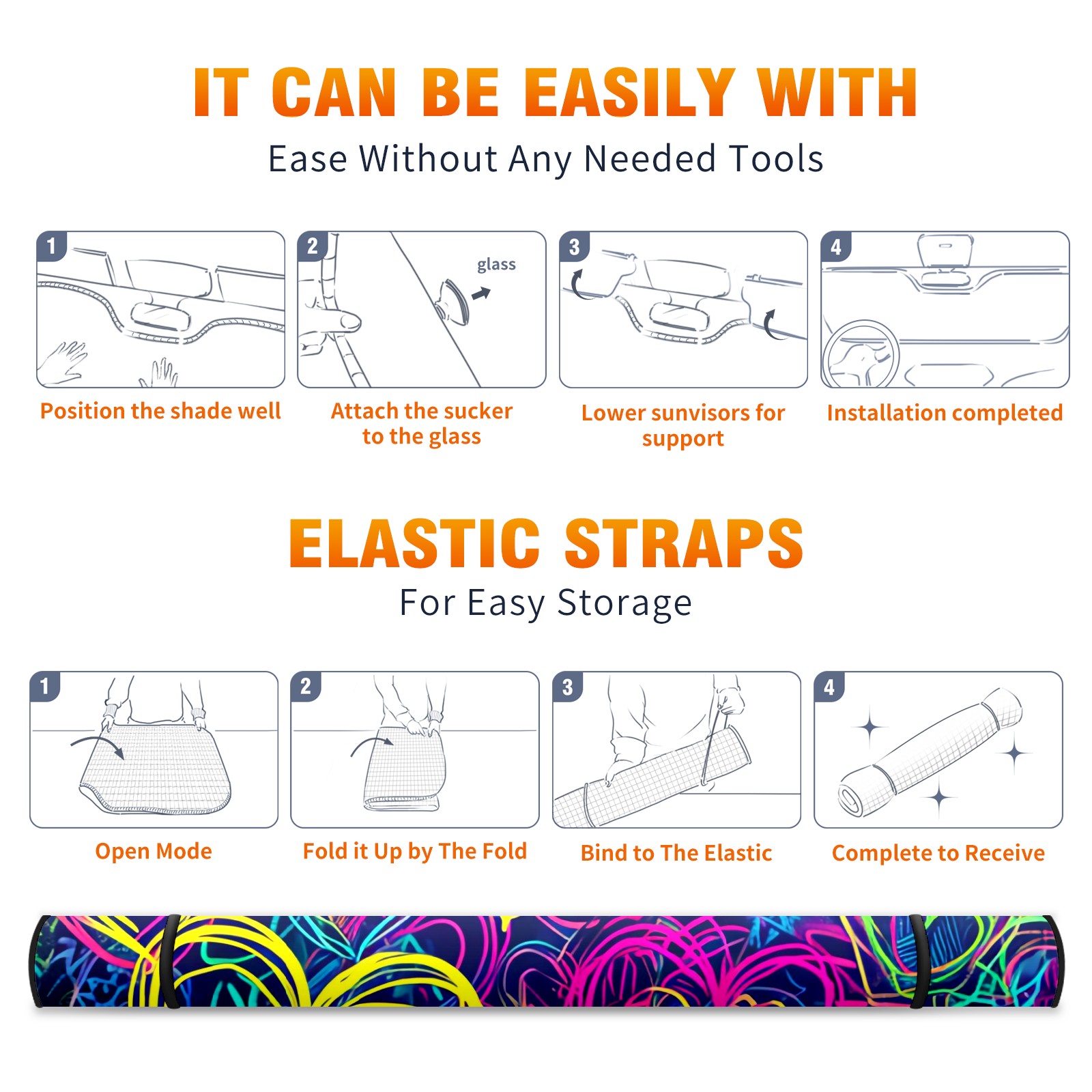 IT CAN BE EASILY WITH
Ease Without Any Needed Tools

1
Position the shade well

2
glass
Attach the sucker to the glass

3
Lower sunvisors for support

4
Installation completed

ELASTIC STRAPS
For Easy Storage

1
Open Mode

2
Fold it Up by The Fold

3
Bind to The Elastic

4
Complete to Receive