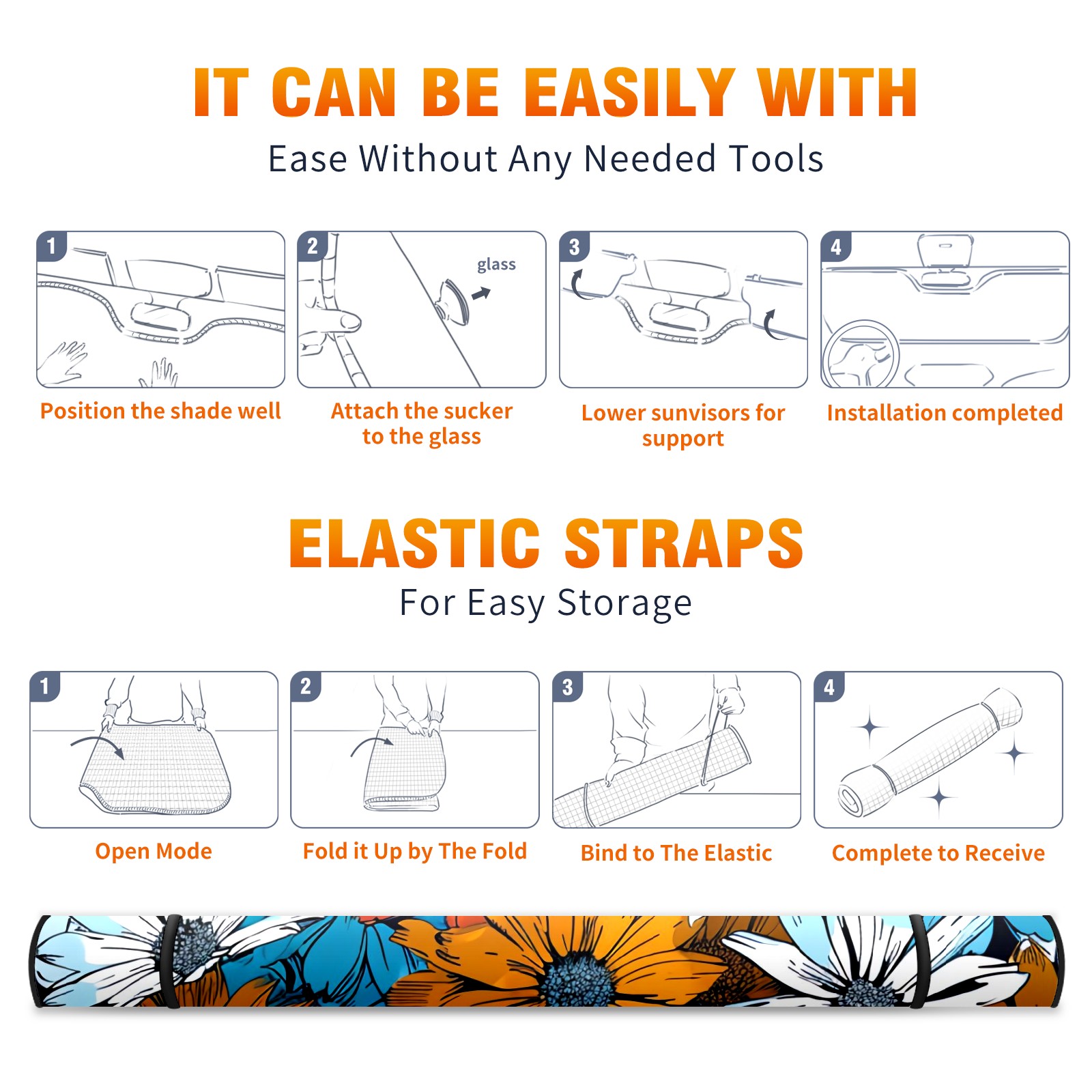 IT CAN BE EASILY WITH

Ease Without Any Needed Tools

1

Position the shade well

2

glass

Attach the sucker to the glass

3

Lower sunvisors for support

4

Installation completed

ELASTIC STRAPS

For Easy Storage

1

Open Mode

2

Fold it Up by The Fold

3

Bind to The Elastic

4

Complete to Receive