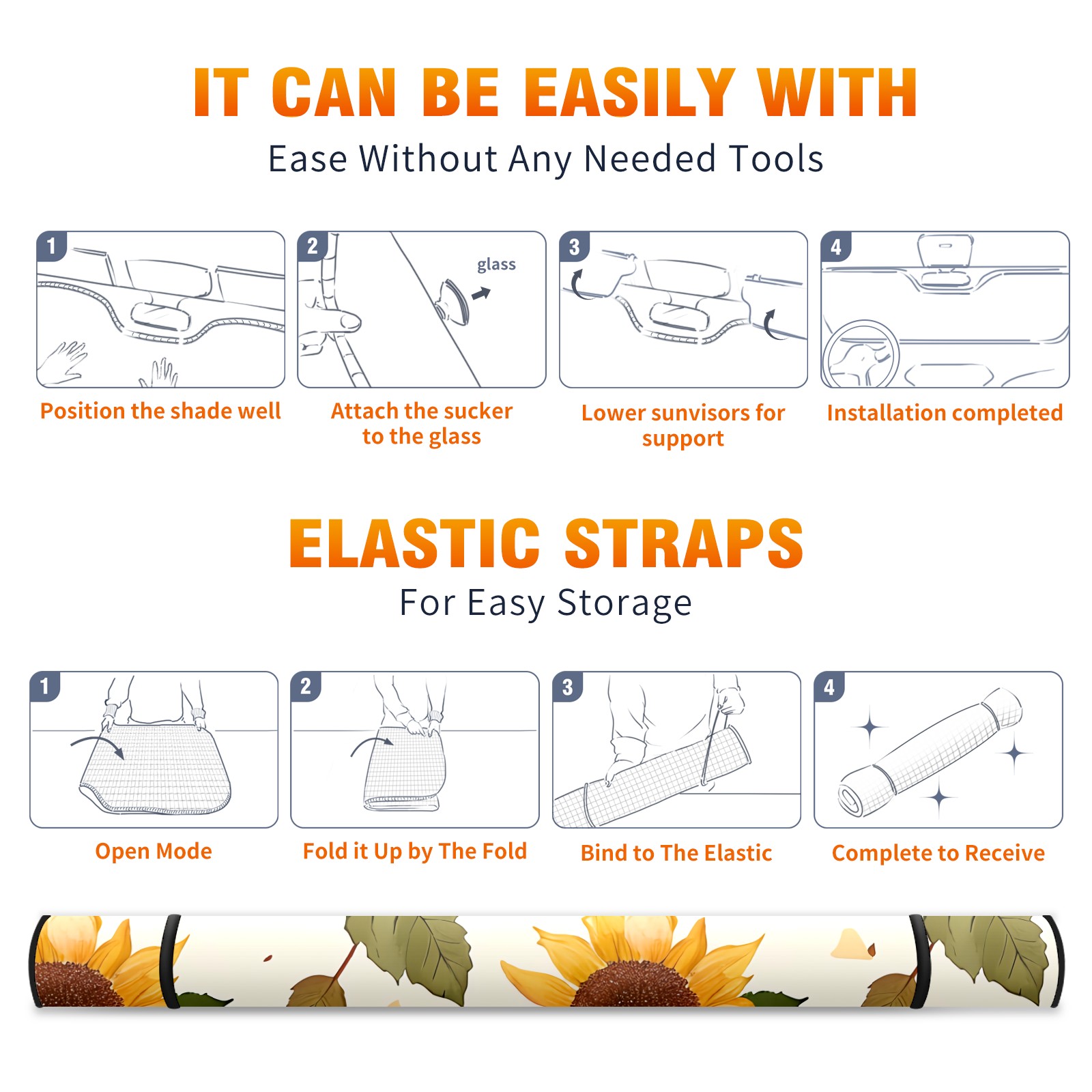 IT CAN BE EASILY WITH

Ease Without Any Needed Tools

1

Position the shade well

2

glass

Attach the sucker to the glass

3

Lower sunvisors for support

4

Installation completed

ELASTIC STRAPS

For Easy Storage

1

Open Mode

2

Fold it Up by The Fold

3

Bind to The Elastic

4

Complete to Receive