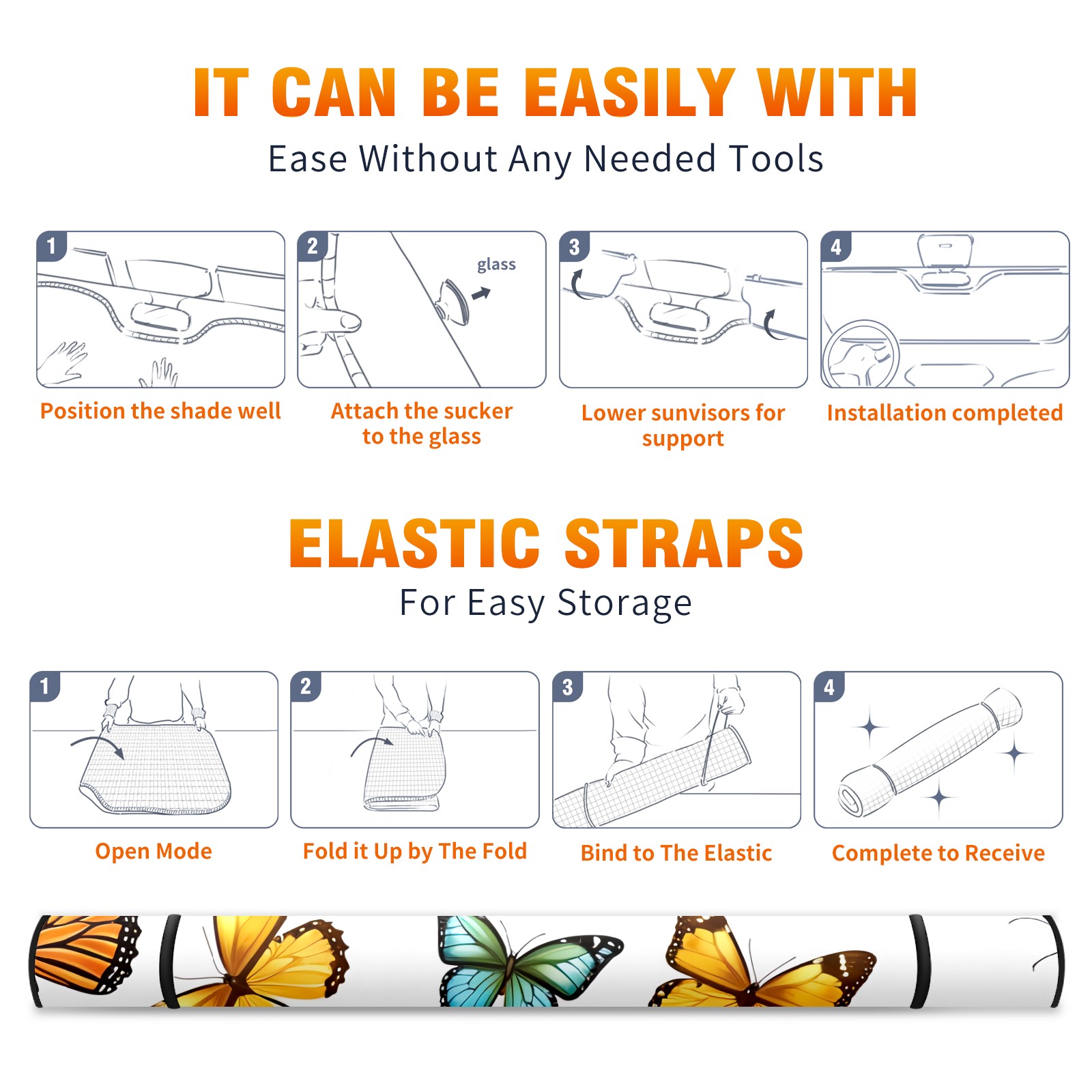 IT CAN BE EASILY WITH
Ease Without Any Needed Tools

1
Position the shade well

2
glass
Attach the sucker to the glass

3
Lower sunvisors for support

4
Installation completed

ELASTIC STRAPS
For Easy Storage

1
Open Mode

2
Fold it Up by The Fold

3
Bind to The Elastic

4
Complete to Receive