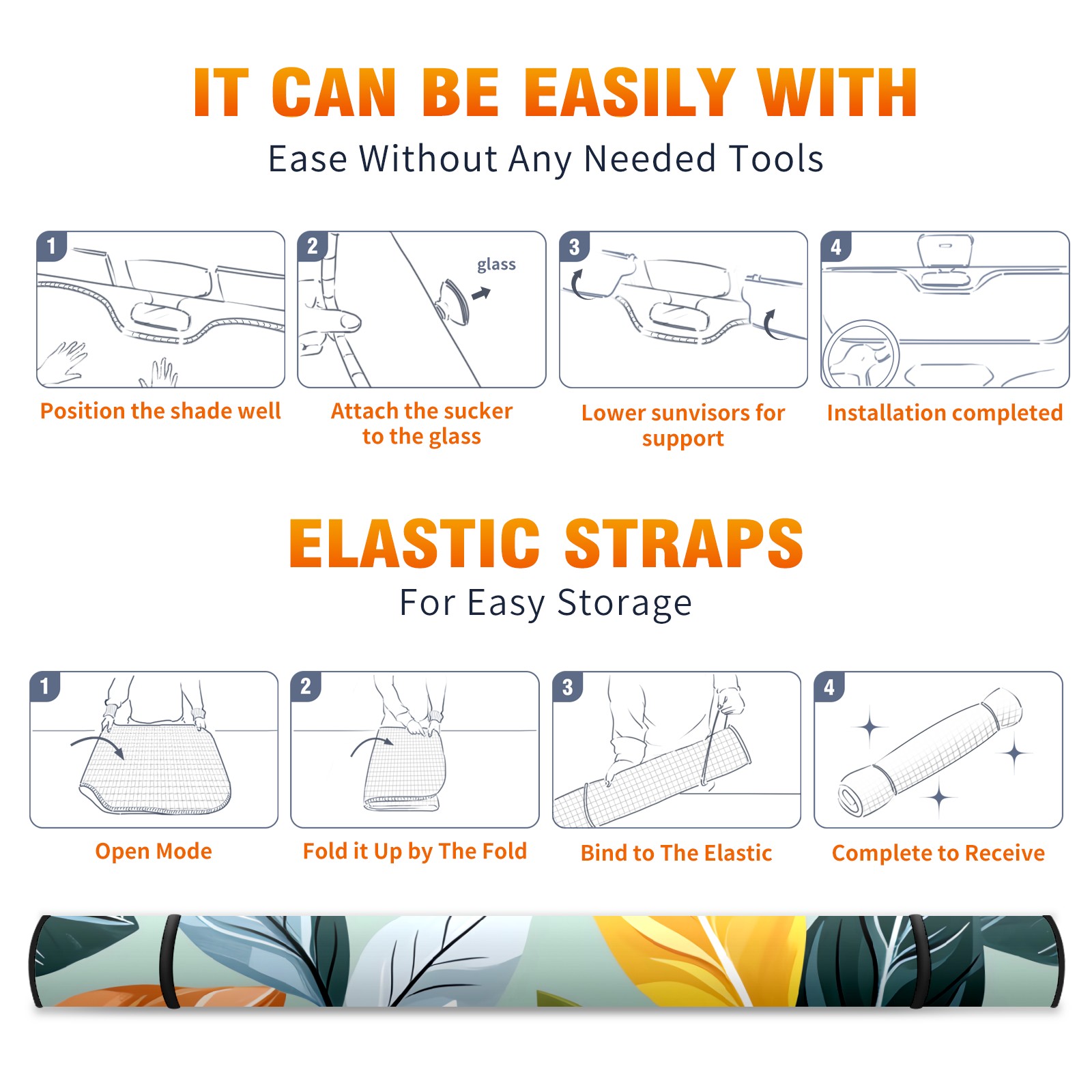 IT CAN BE EASILY WITH
Ease Without Any Needed Tools

1
Position the shade well

2
glass
Attach the sucker to the glass

3
Lower sunvisors for support

4
Installation completed

ELASTIC STRAPS
For Easy Storage

1
Open Mode

2
Fold it Up by The Fold

3
Bind to The Elastic

4
Complete to Receive