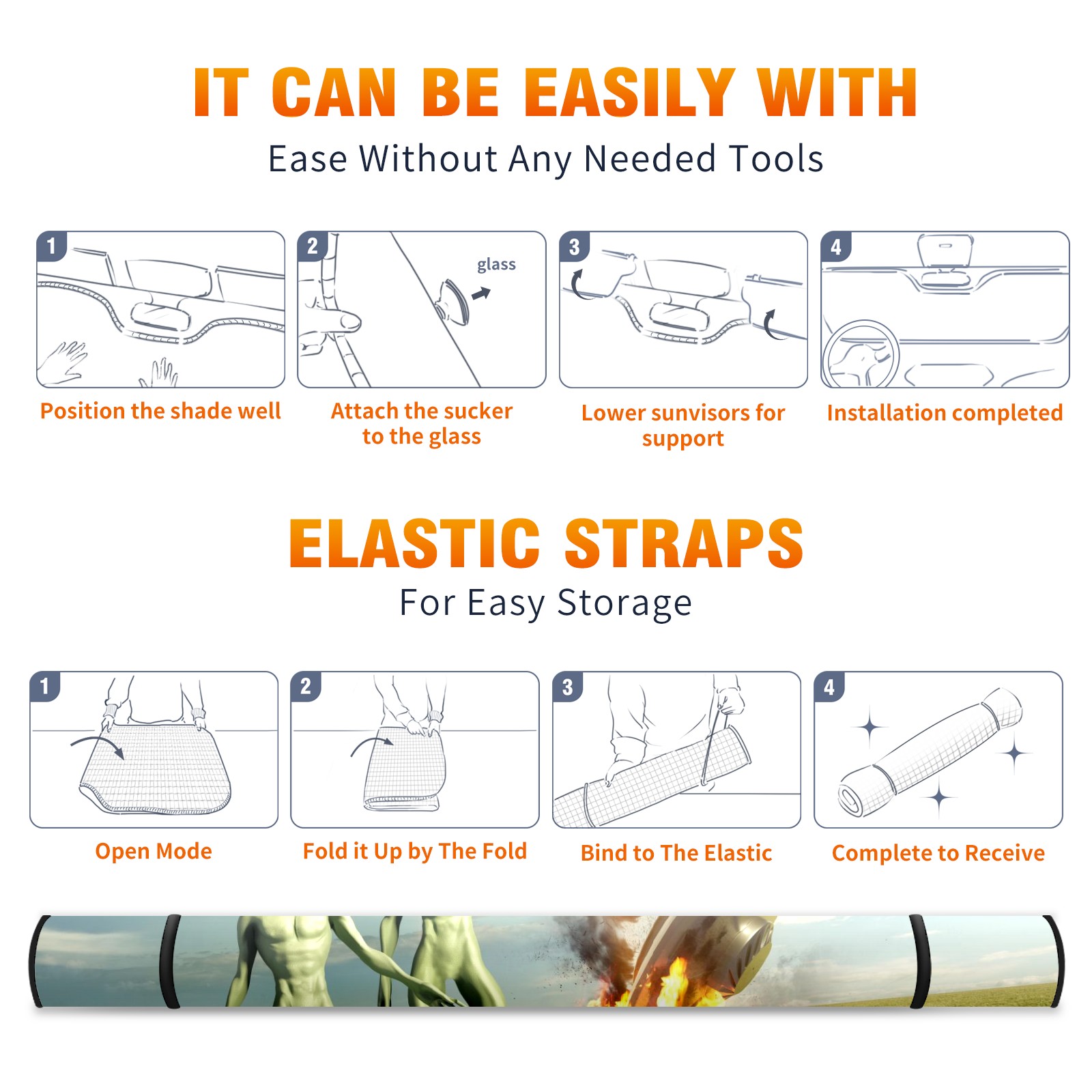 IT CAN BE EASILY WITH
Ease Without Any Needed Tools

1
Position the shade well

2
glass
Attach the sucker to the glass

3
Lower sunvisors for support

4
Installation completed

ELASTIC STRAPS
For Easy Storage

1
Open Mode

2
Fold it Up by The Fold

3
Bind to The Elastic

4
Complete to Receive