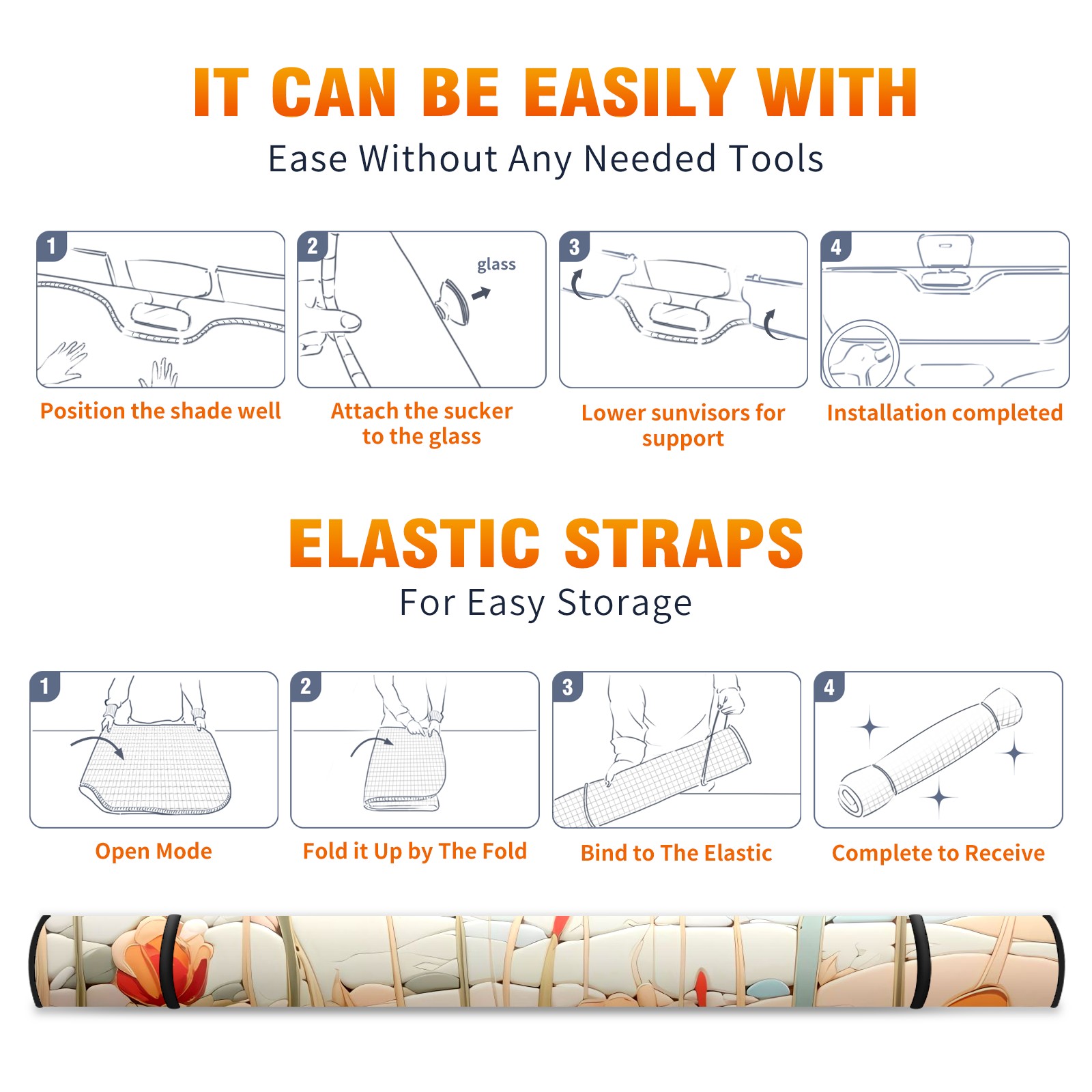 IT CAN BE EASILY WITH
Ease Without Any Needed Tools

1
Position the shade well

2
glass
Attach the sucker to the glass

3
Lower sunvisors for support

4
Installation completed

ELASTIC STRAPS
For Easy Storage

1
Open Mode

2
Fold it Up by The Fold

3
Bind to The Elastic

4
Complete to Receive