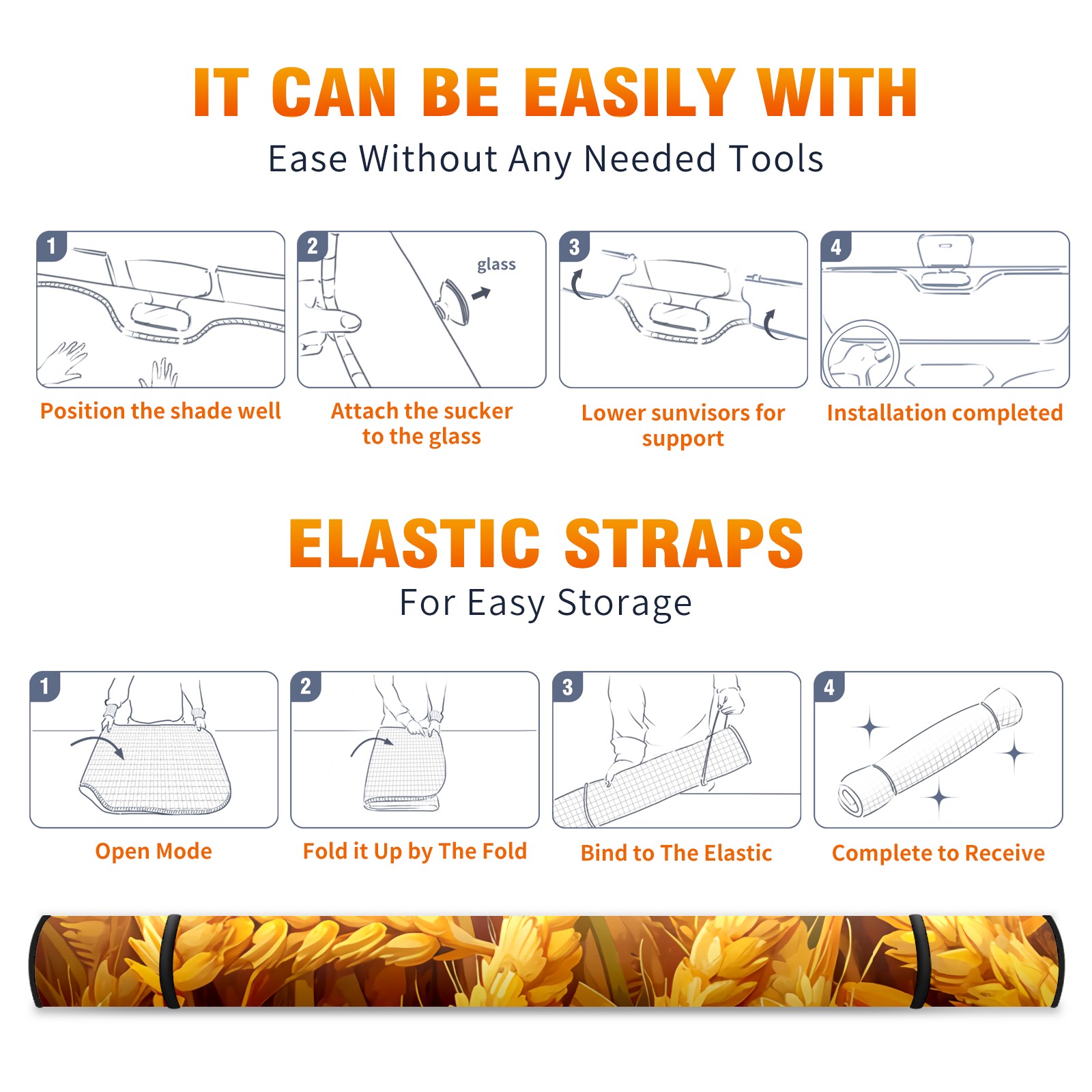 IT CAN BE EASILY WITH
Ease Without Any Needed Tools

1
Position the shade well

2
glass
Attach the sucker to the glass

3
Lower sunvisors for support

4
Installation completed

ELASTIC STRAPS
For Easy Storage

1
Open Mode

2
Fold it Up by The Fold

3
Bind to The Elastic

4
Complete to Receive