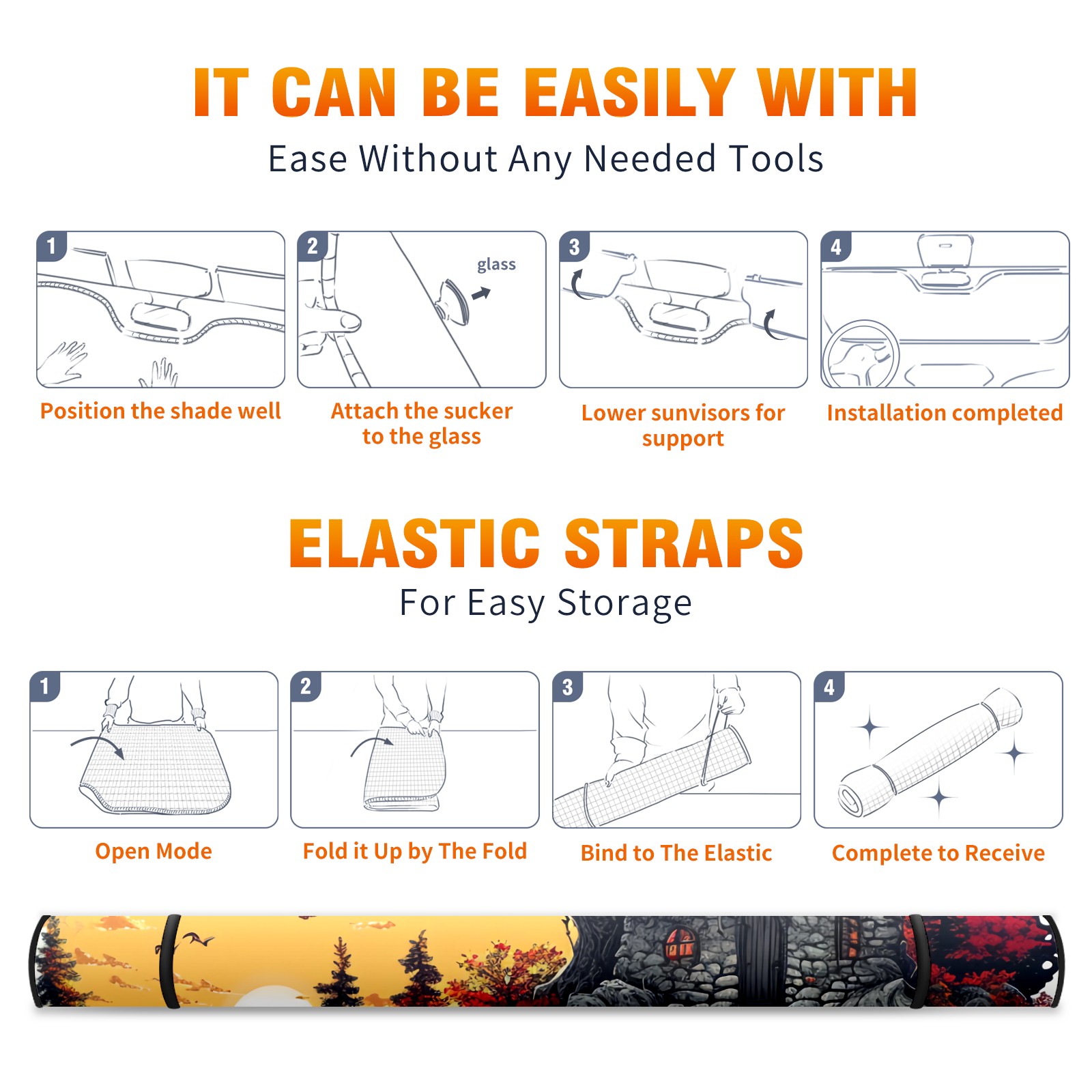 IT CAN BE EASILY WITH

Ease Without Any Needed Tools

1

Position the shade well

2

glass

Attach the sucker to the glass

3

Lower sunvisors for support

4

Installation completed

ELASTIC STRAPS

For Easy Storage

1

Open Mode

2

Fold it Up by The Fold

3

Bind to The Elastic

4

Complete to Receive