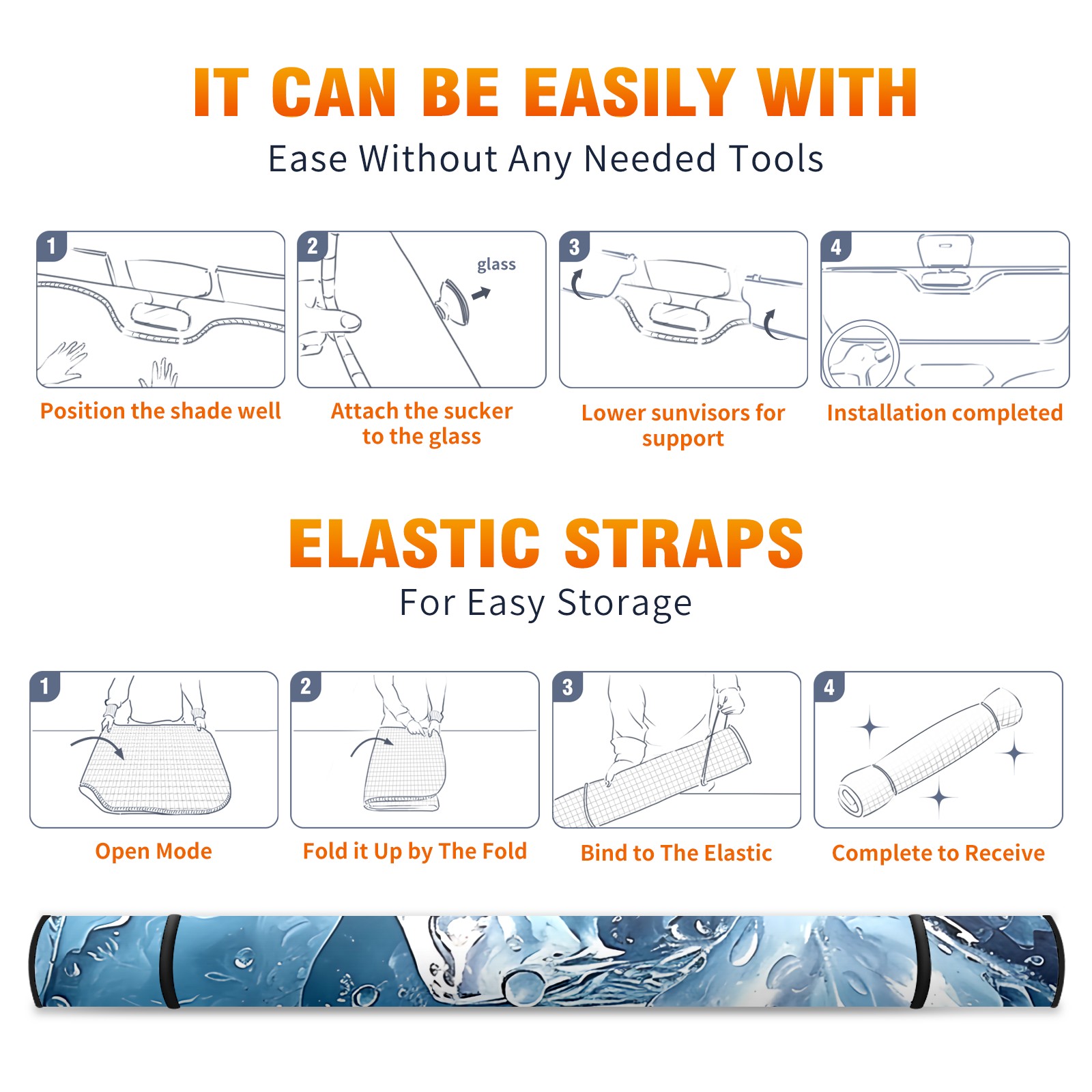 IT CAN BE EASILY WITH
Ease Without Any Needed Tools

1
Position the shade well

2
glass
Attach the sucker to the glass

3
Lower sunvisors for support

4
Installation completed

ELASTIC STRAPS
For Easy Storage

1
Open Mode

2
Fold it Up by The Fold

3
Bind to The Elastic

4
Complete to Receive