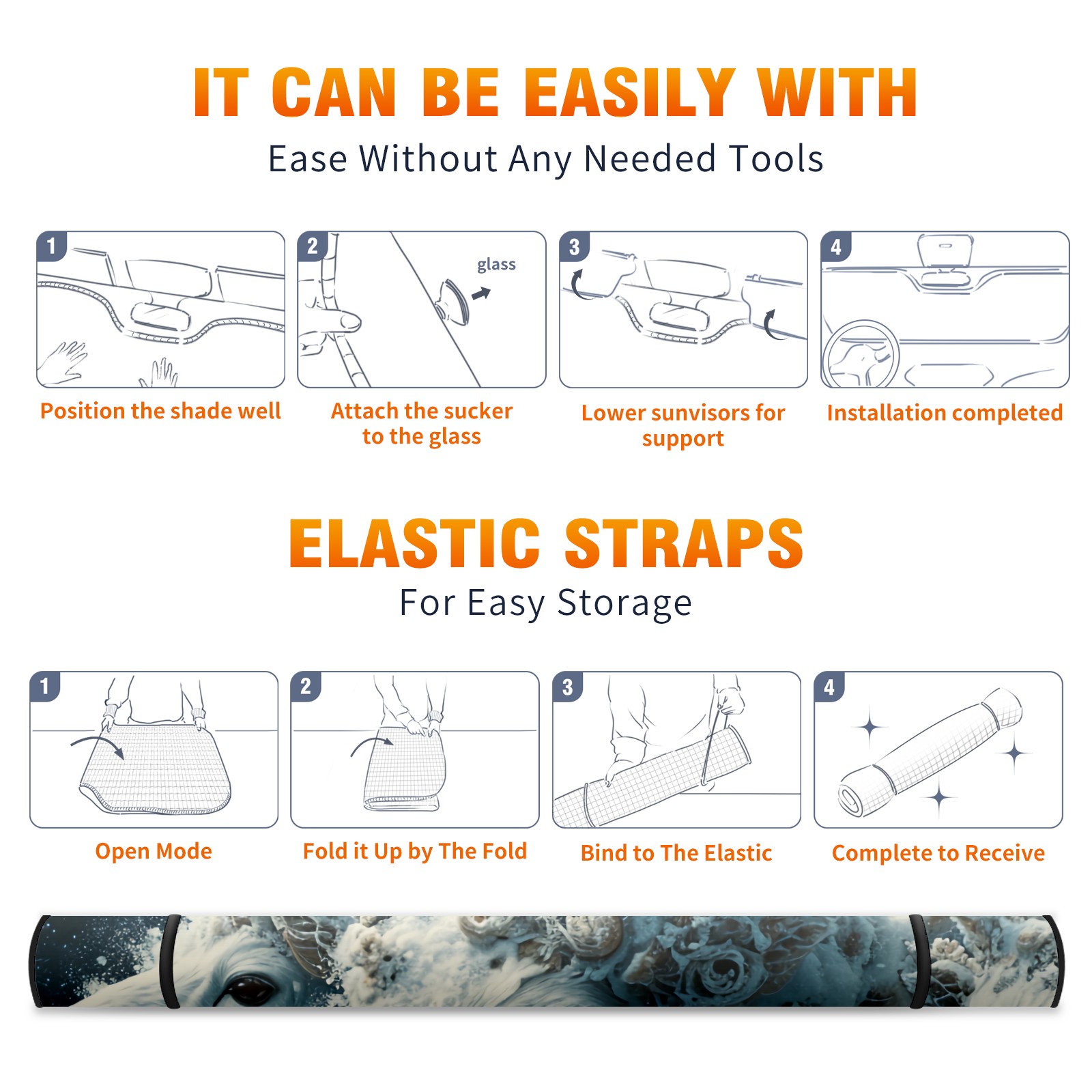 IT CAN BE EASILY WITH
Ease Without Any Needed Tools

1
Position the shade well

2
glass
Attach the sucker to the glass

3
Lower sunvisors for support

4
Installation completed

ELASTIC STRAPS
For Easy Storage

1
Open Mode

2
Fold it Up by The Fold

3
Bind to The Elastic

4
Complete to Receive