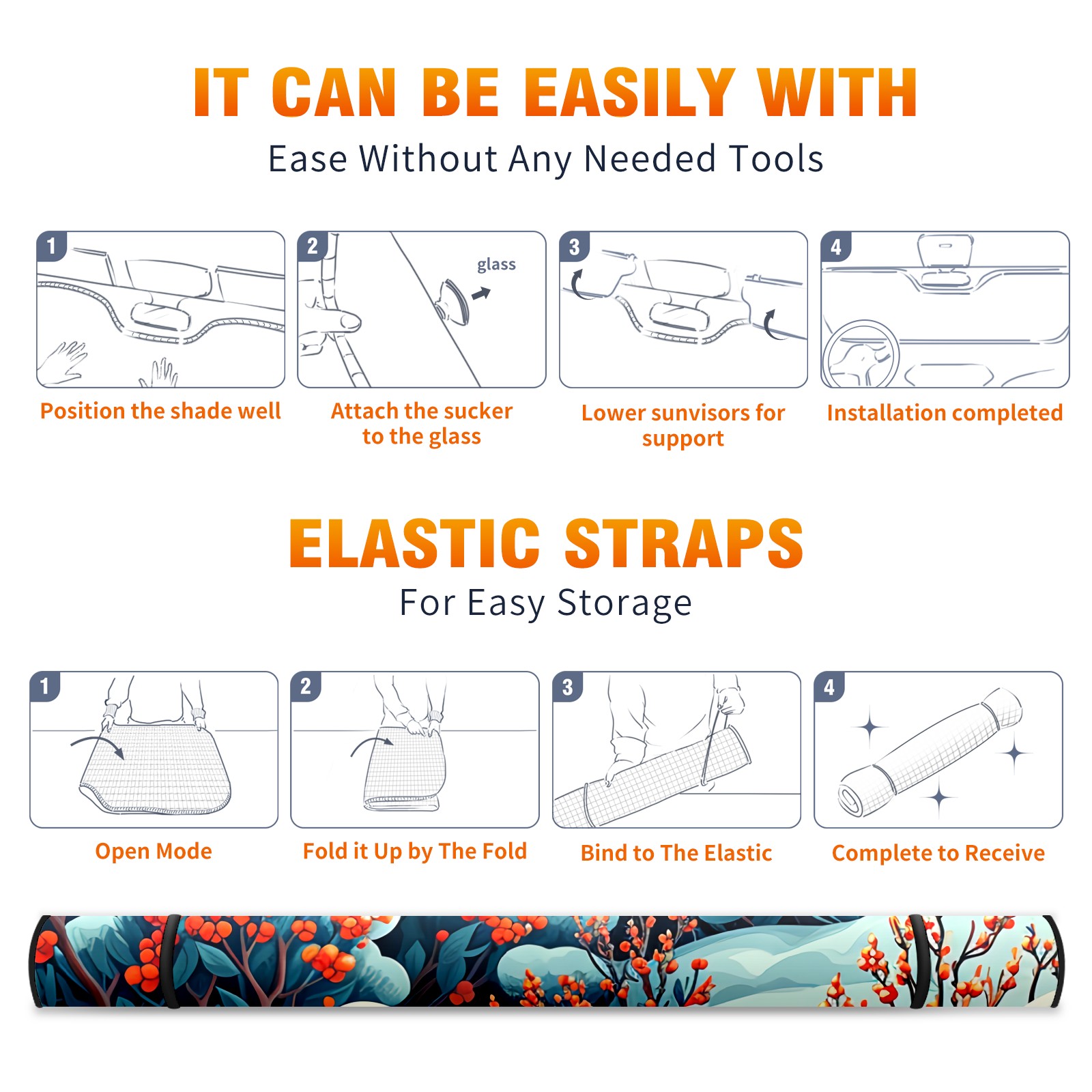 IT CAN BE EASILY WITH
Ease Without Any Needed Tools

1
Position the shade well

2
glass
Attach the sucker to the glass

3
Lower sunvisors for support

4
Installation completed

ELASTIC STRAPS
For Easy Storage

1
Open Mode

2
Fold it Up by The Fold

3
Bind to The Elastic

4
Complete to Receive