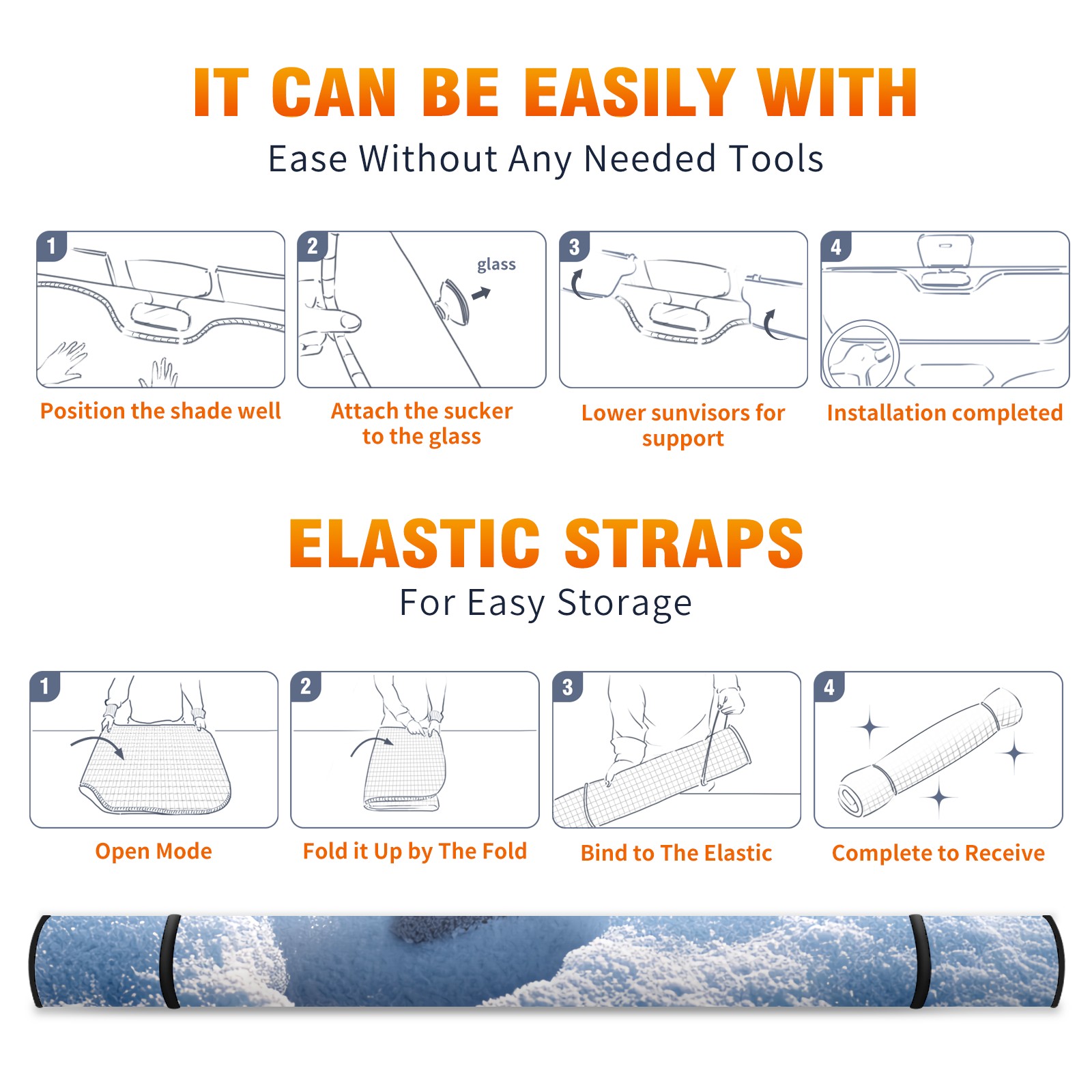 IT CAN BE EASILY WITH
Ease Without Any Needed Tools

1
Position the shade well

2
glass
Attach the sucker to the glass

3
Lower sunvisors for support

4
Installation completed

ELASTIC STRAPS
For Easy Storage

1
Open Mode

2
Fold it Up by The Fold

3
Bind to The Elastic

4
Complete to Receive