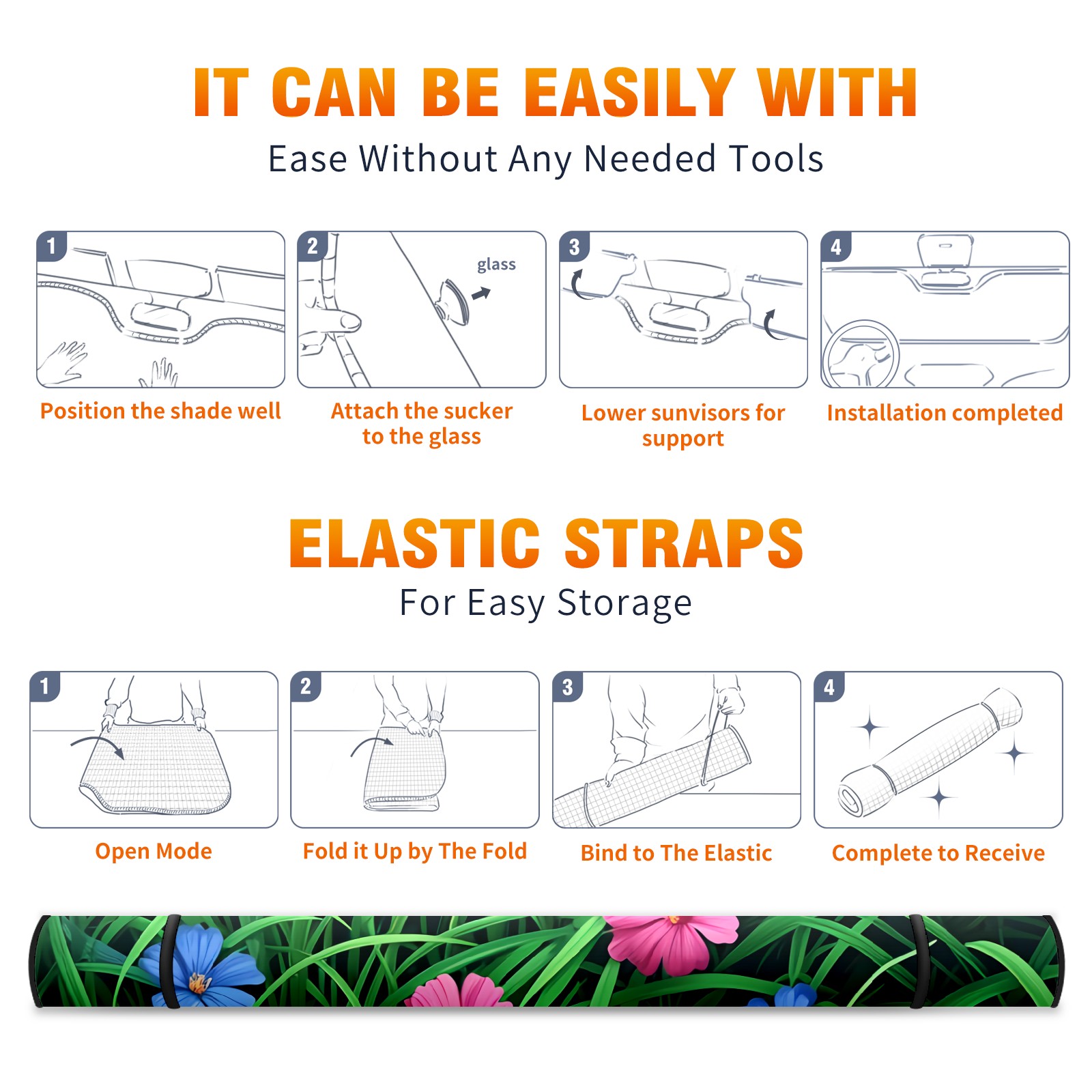 IT CAN BE EASILY WITH
Ease Without Any Needed Tools

1
Position the shade well

2
glass
Attach the sucker to the glass

3
Lower sunvisors for support

4
Installation completed

ELASTIC STRAPS
For Easy Storage

1
Open Mode

2
Fold it Up by The Fold

3
Bind to The Elastic

4
Complete to Receive