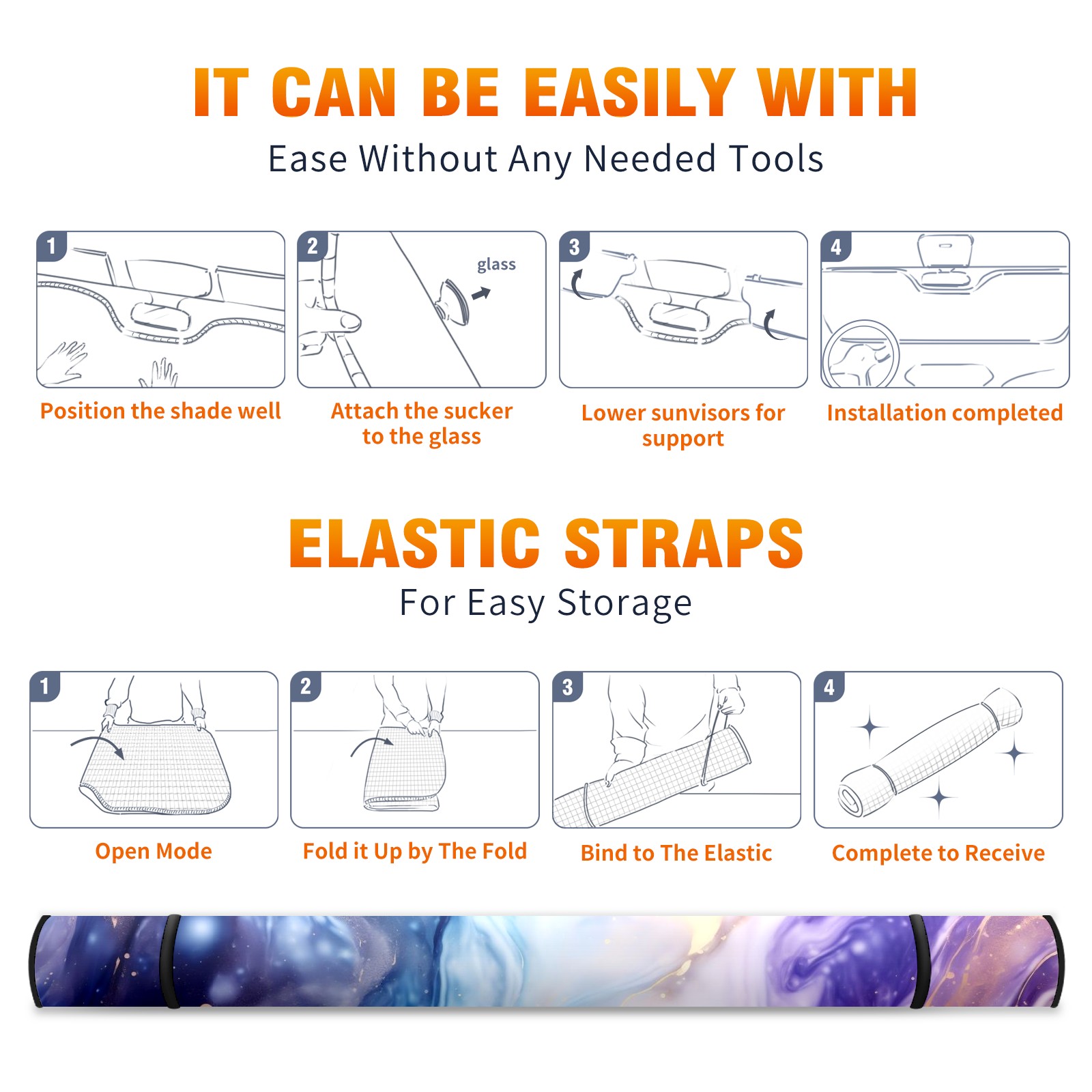 IT CAN BE EASILY WITH

Ease Without Any Needed Tools

1

Position the shade well

2

glass

Attach the sucker to the glass

3

Lower sunvisors for support

4

Installation completed

ELASTIC STRAPS

For Easy Storage

1

Open Mode

2

Fold it Up by The Fold

3

Bind to The Elastic

4

Complete to Receive