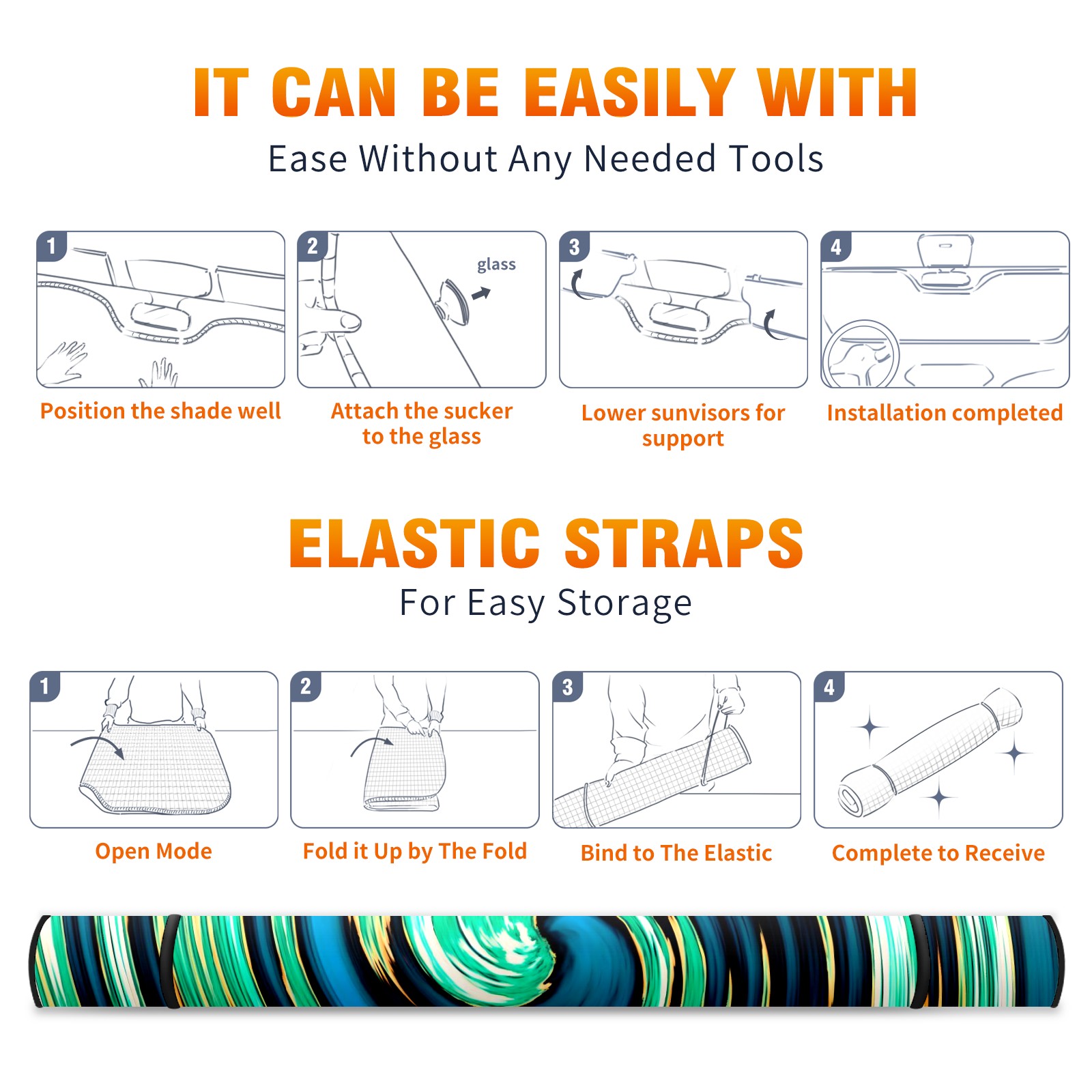 IT CAN BE EASILY WITH
Ease Without Any Needed Tools

1
Position the shade well

2
glass
Attach the sucker to the glass

3
Lower sunvisors for support

4
Installation completed

ELASTIC STRAPS
For Easy Storage

1
Open Mode

2
Fold it Up by The Fold

3
Bind to The Elastic

4
Complete to Receive