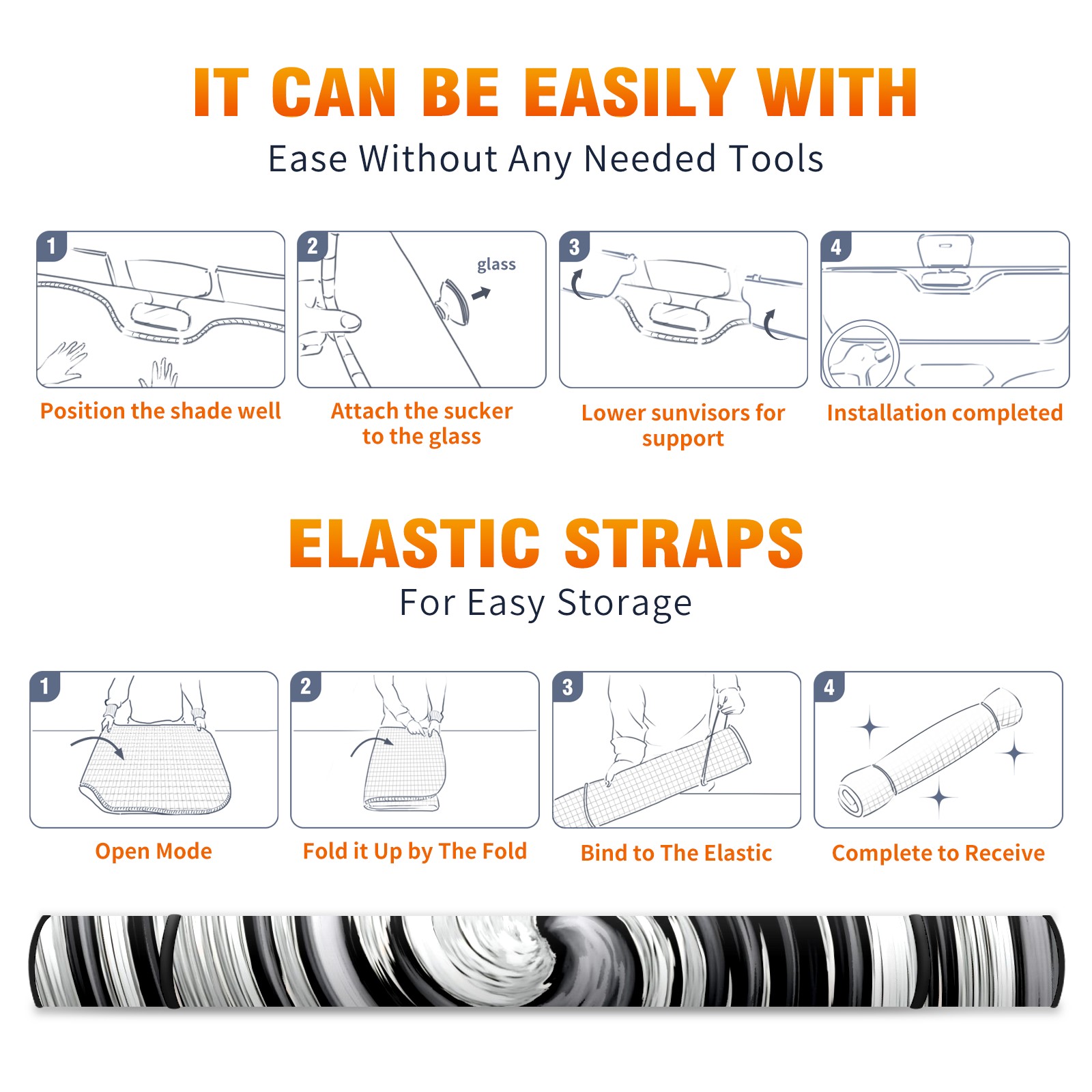 IT CAN BE EASILY WITH
Ease Without Any Needed Tools

1
Position the shade well

2
glass
Attach the sucker to the glass

3
Lower sunvisors for support

4
Installation completed

ELASTIC STRAPS
For Easy Storage

1
Open Mode

2
Fold it Up by The Fold

3
Bind to The Elastic

4
Complete to Receive