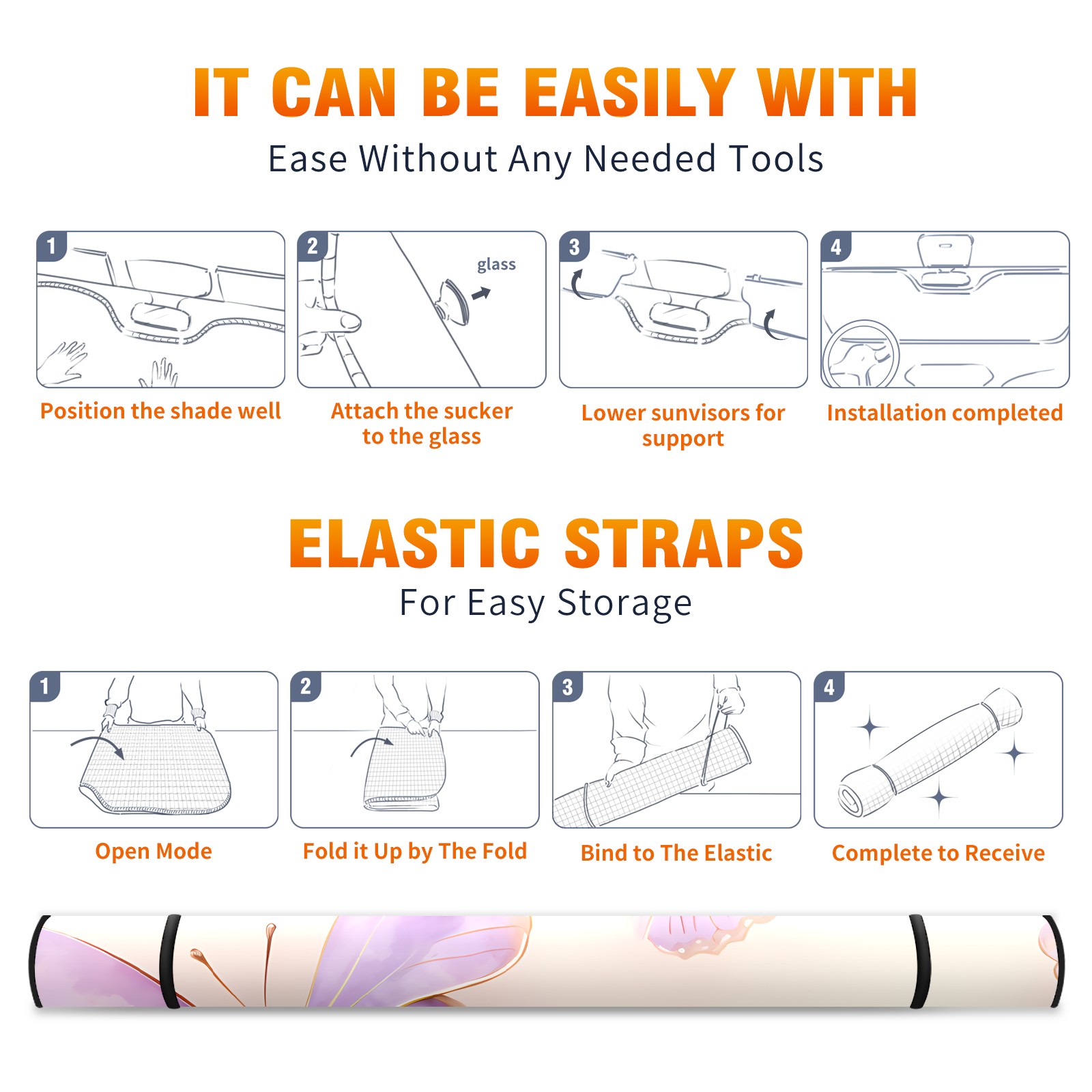 IT CAN BE EASILY WITH
Ease Without Any Needed Tools

1
Position the shade well

2
glass
Attach the sucker to the glass

3
Lower sunvisors for support

4
Installation completed

ELASTIC STRAPS
For Easy Storage

1
Open Mode

2
Fold it Up by The Fold

3
Bind to The Elastic

4
Complete to Receive