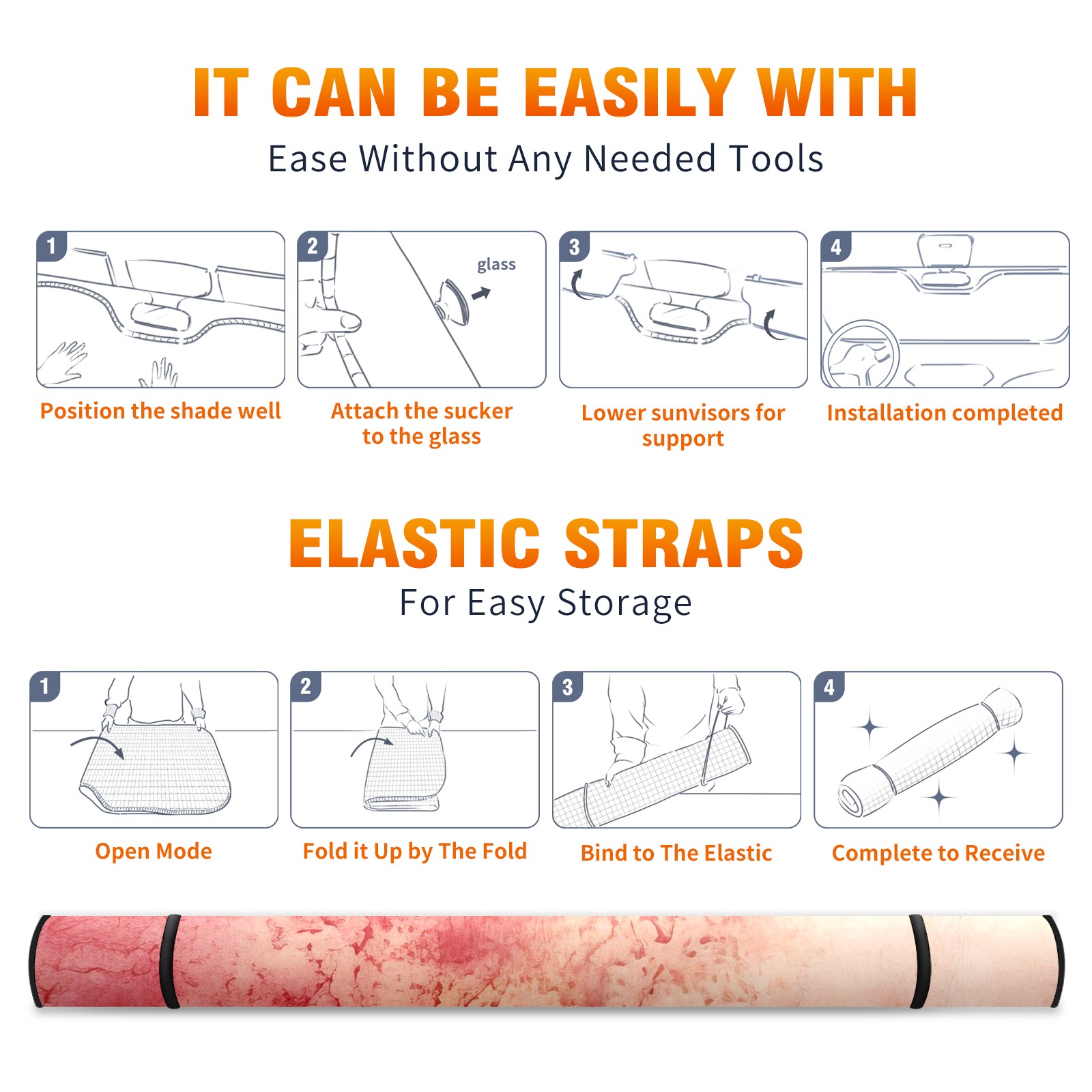 IT CAN BE EASILY WITH

Ease Without Any Needed Tools

1

Position the shade well

2

glass

Attach the sucker to the glass

3

Lower sunvisors for support

4

Installation completed

ELASTIC STRAPS

For Easy Storage

1

Open Mode

2

Fold it Up by The Fold

3

Bind to The Elastic

4

Complete to Receive