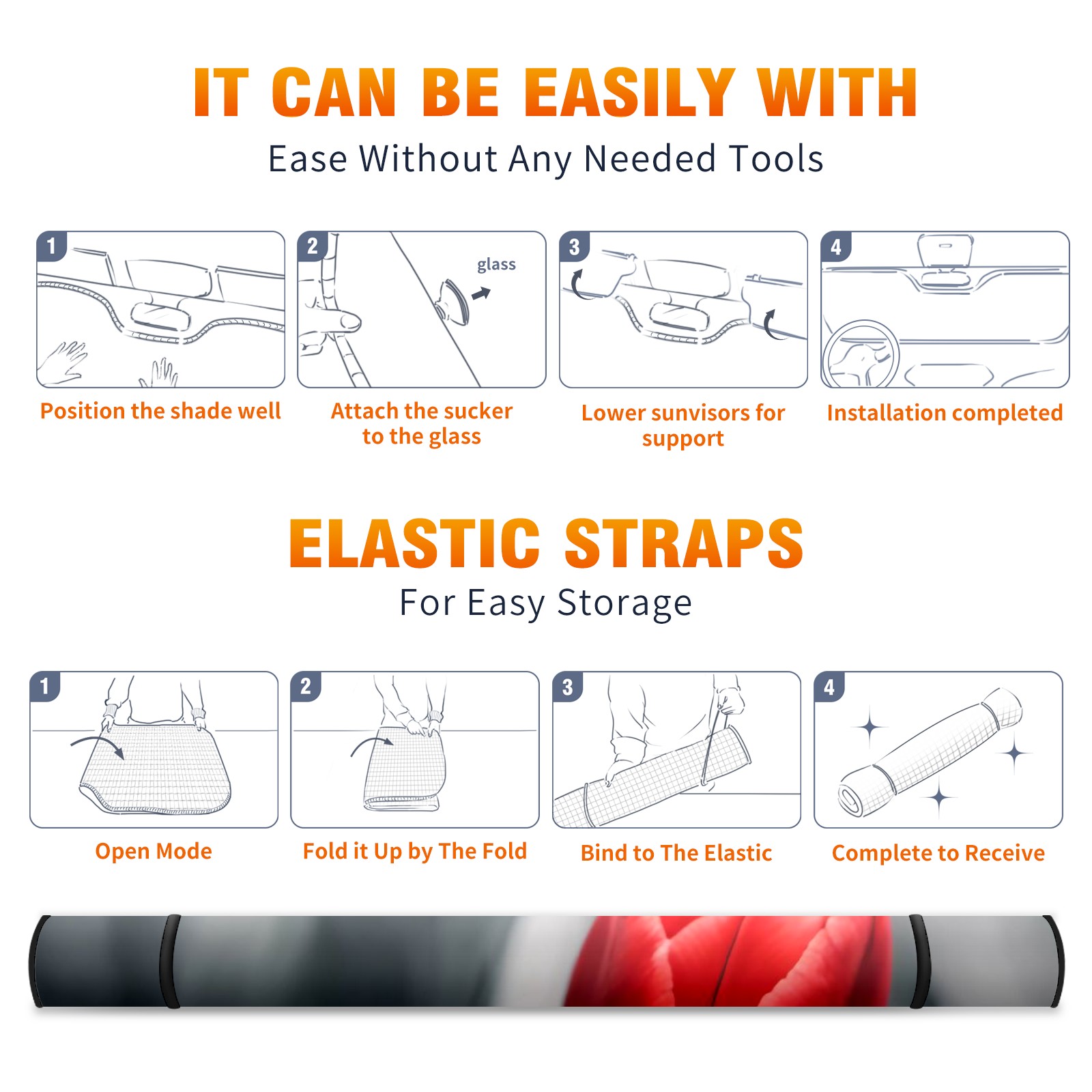 IT CAN BE EASILY WITH
Ease Without Any Needed Tools

1
Position the shade well

2
glass
Attach the sucker to the glass

3
Lower sunvisors for support

4
Installation completed

ELASTIC STRAPS
For Easy Storage

1
Open Mode

2
Fold it Up by The Fold

3
Bind to The Elastic

4
Complete to Receive