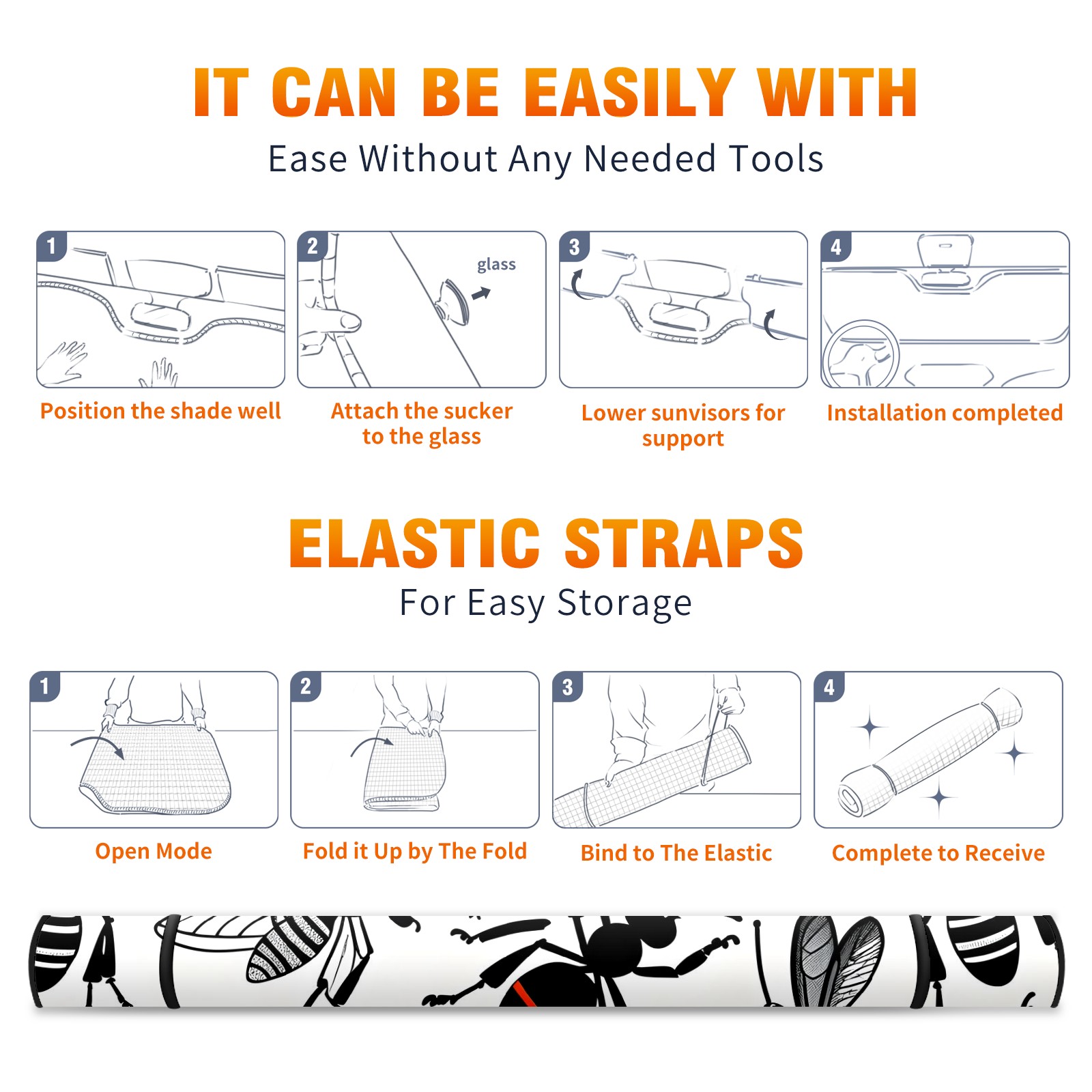 IT CAN BE EASILY WITH
Ease Without Any Needed Tools

1
Position the shade well

2
glass
Attach the sucker to the glass

3
Lower sunvisors for support

4
Installation completed

ELASTIC STRAPS
For Easy Storage

1
Open Mode

2
Fold it Up by The Fold

3
Bind to The Elastic

4
Complete to Receive