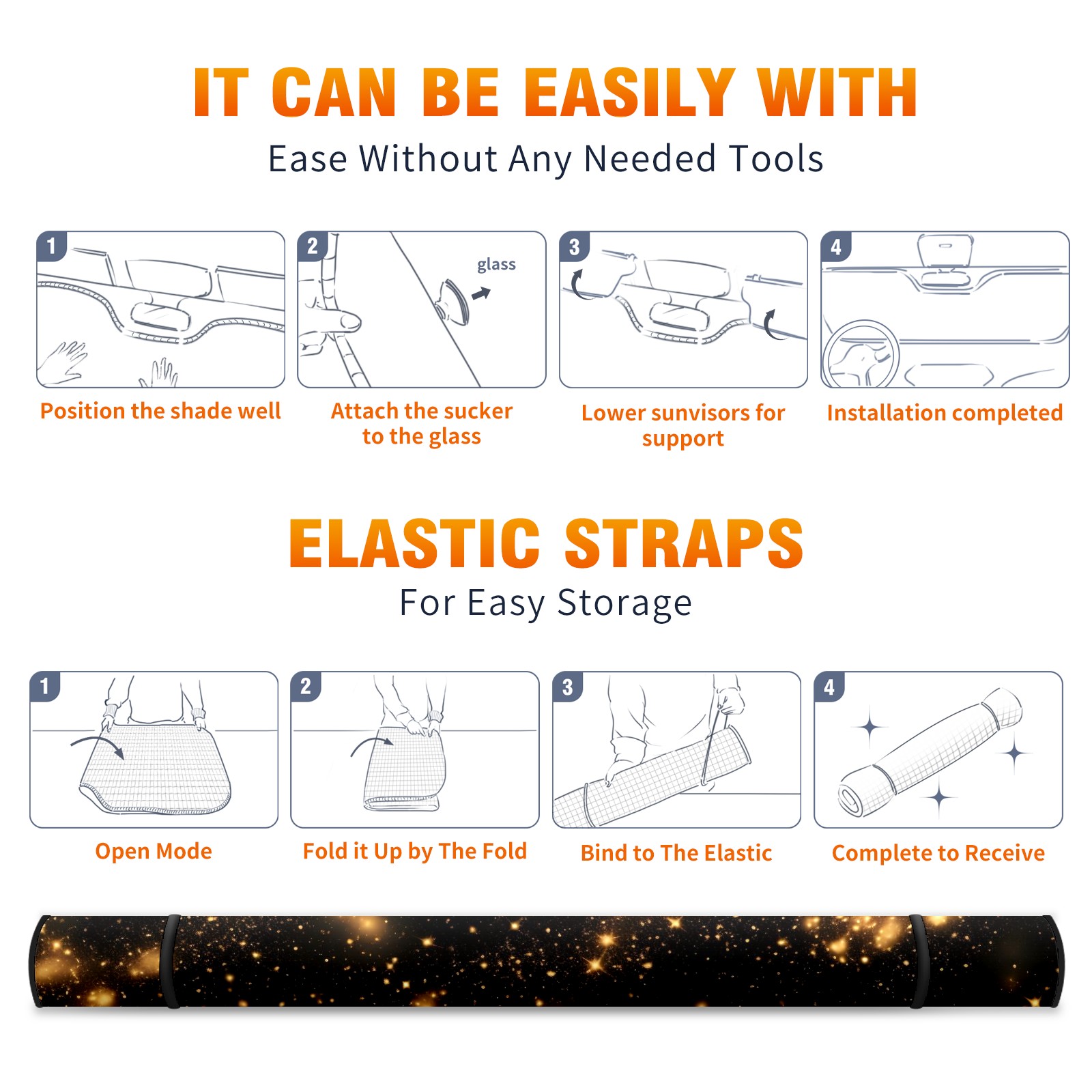 IT CAN BE EASILY WITH

Ease Without Any Needed Tools

1

Position the shade well

2

glass

Attach the sucker to the glass

3

Lower sunvisors for support

4

Installation completed

ELASTIC STRAPS

For Easy Storage

1

Open Mode

2

Fold it Up by The Fold

3

Bind to The Elastic

4

Complete to Receive