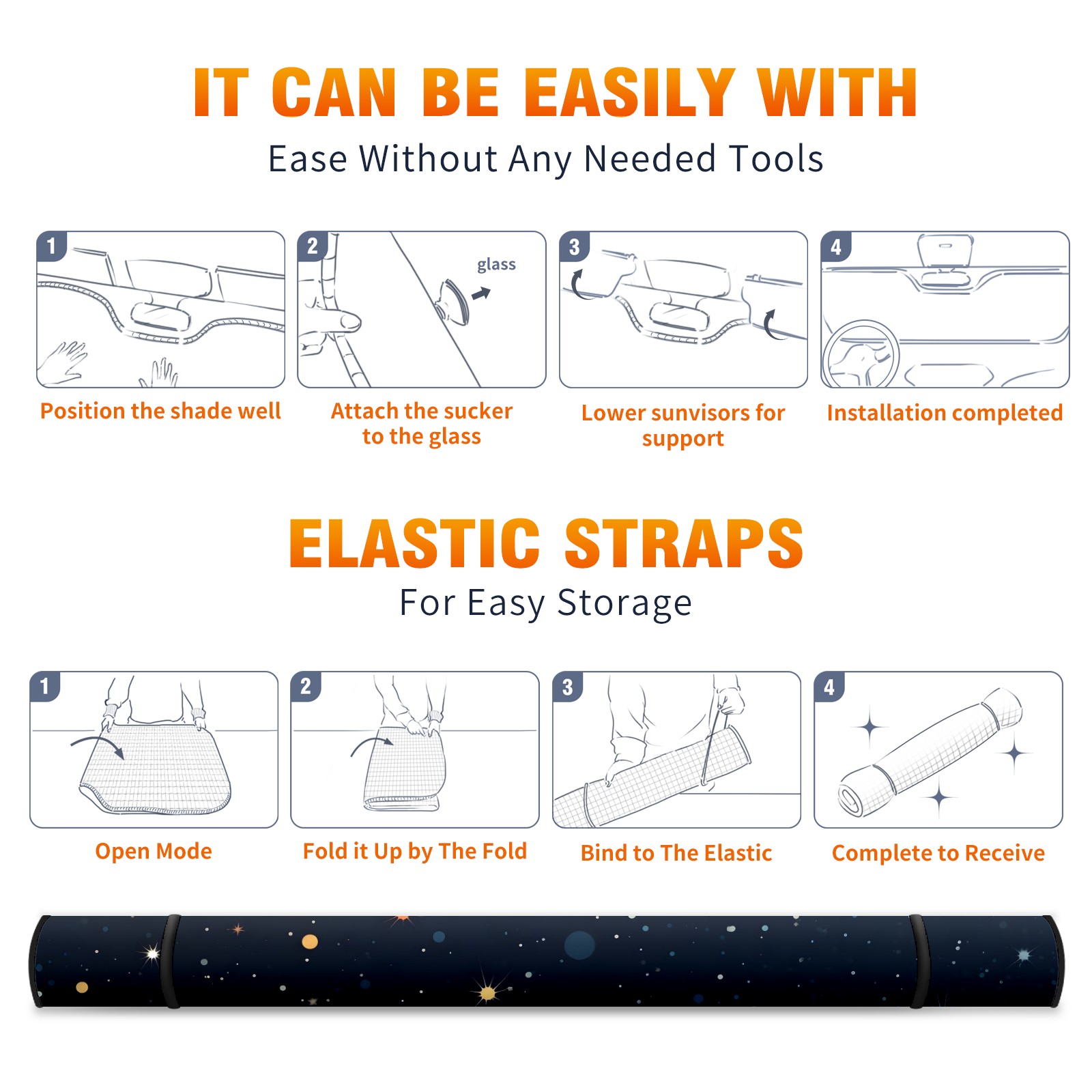 IT CAN BE EASILY WITH

Ease Without Any Needed Tools

1

Position the shade well

2

glass

Attach the sucker to the glass

3

Lower sunvisors for support

4

Installation completed

ELASTIC STRAPS

For Easy Storage

1

Open Mode

2

Fold it Up by The Fold

3

Bind to The Elastic

4

Complete to Receive