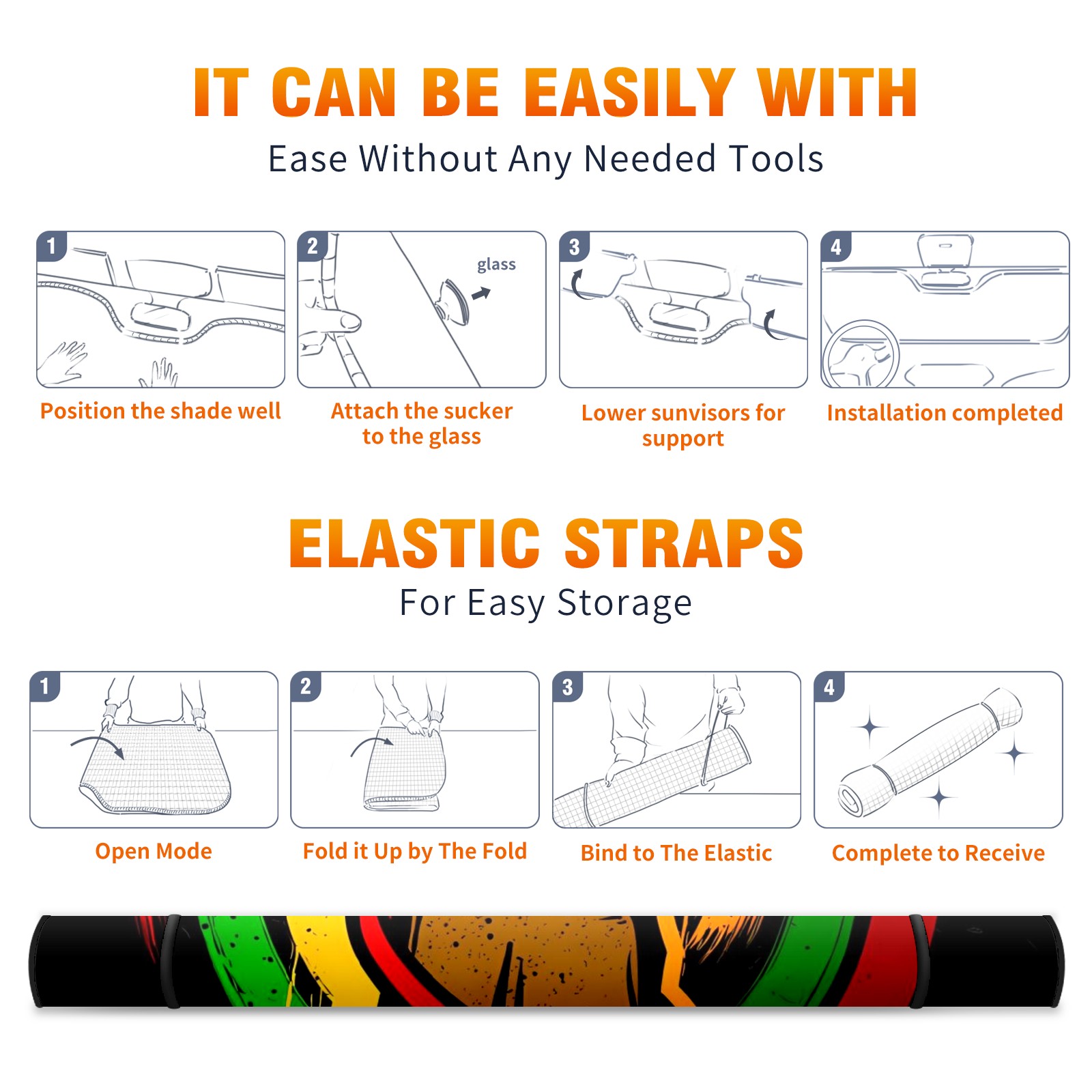 IT CAN BE EASILY WITH

Ease Without Any Needed Tools

1

Position the shade well

2

glass

Attach the sucker to the glass

3

Lower sunvisors for support

4

Installation completed

ELASTIC STRAPS

For Easy Storage

1

Open Mode

2

Fold it Up by The Fold

3

Bind to The Elastic

4

Complete to Receive