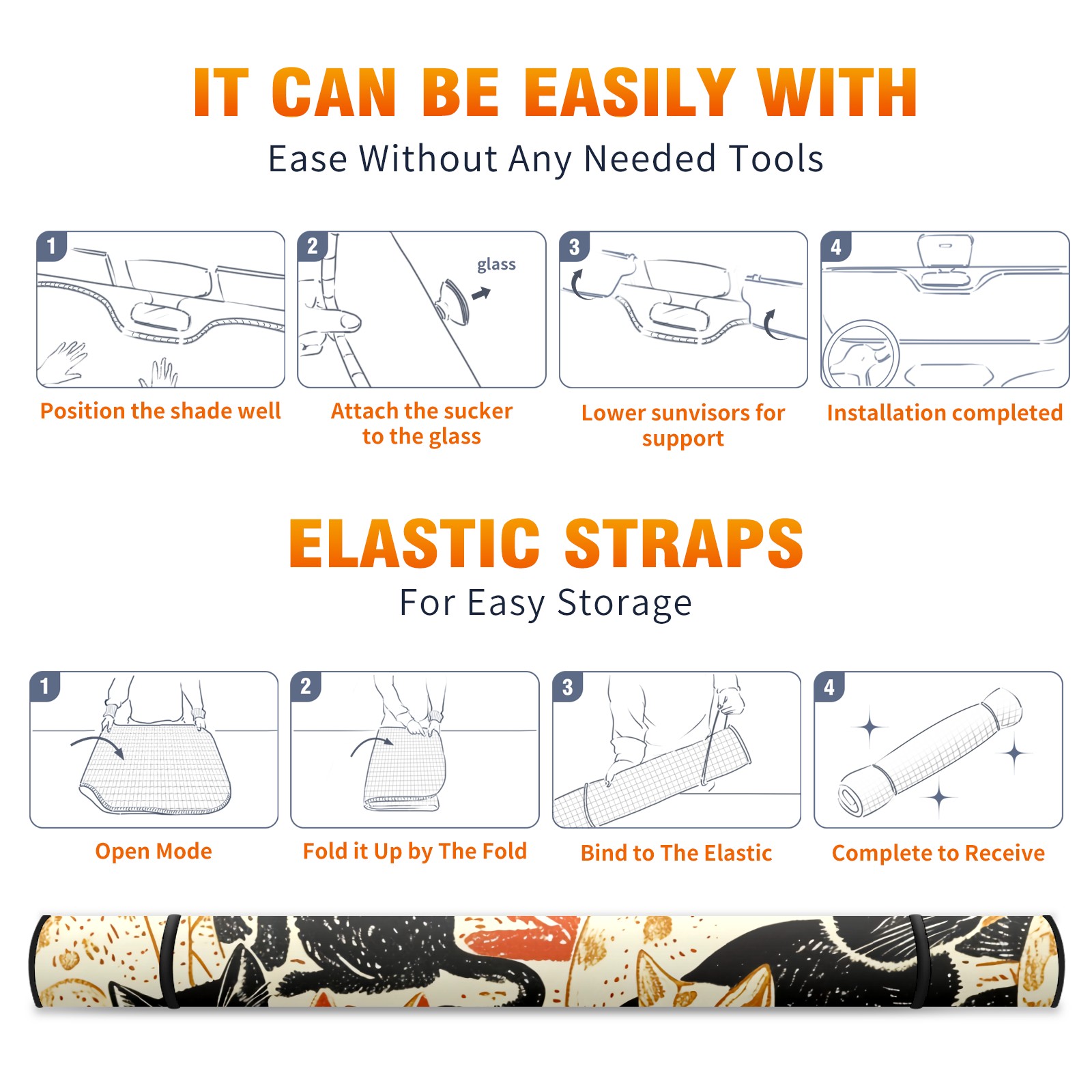 IT CAN BE EASILY WITH

Ease Without Any Needed Tools

1

Position the shade well

2

glass

Attach the sucker to the glass

3

Lower sunvisors for support

4

Installation completed

ELASTIC STRAPS

For Easy Storage

1

Open Mode

2

Fold it Up by The Fold

3

Bind to The Elastic

4

Complete to Receive