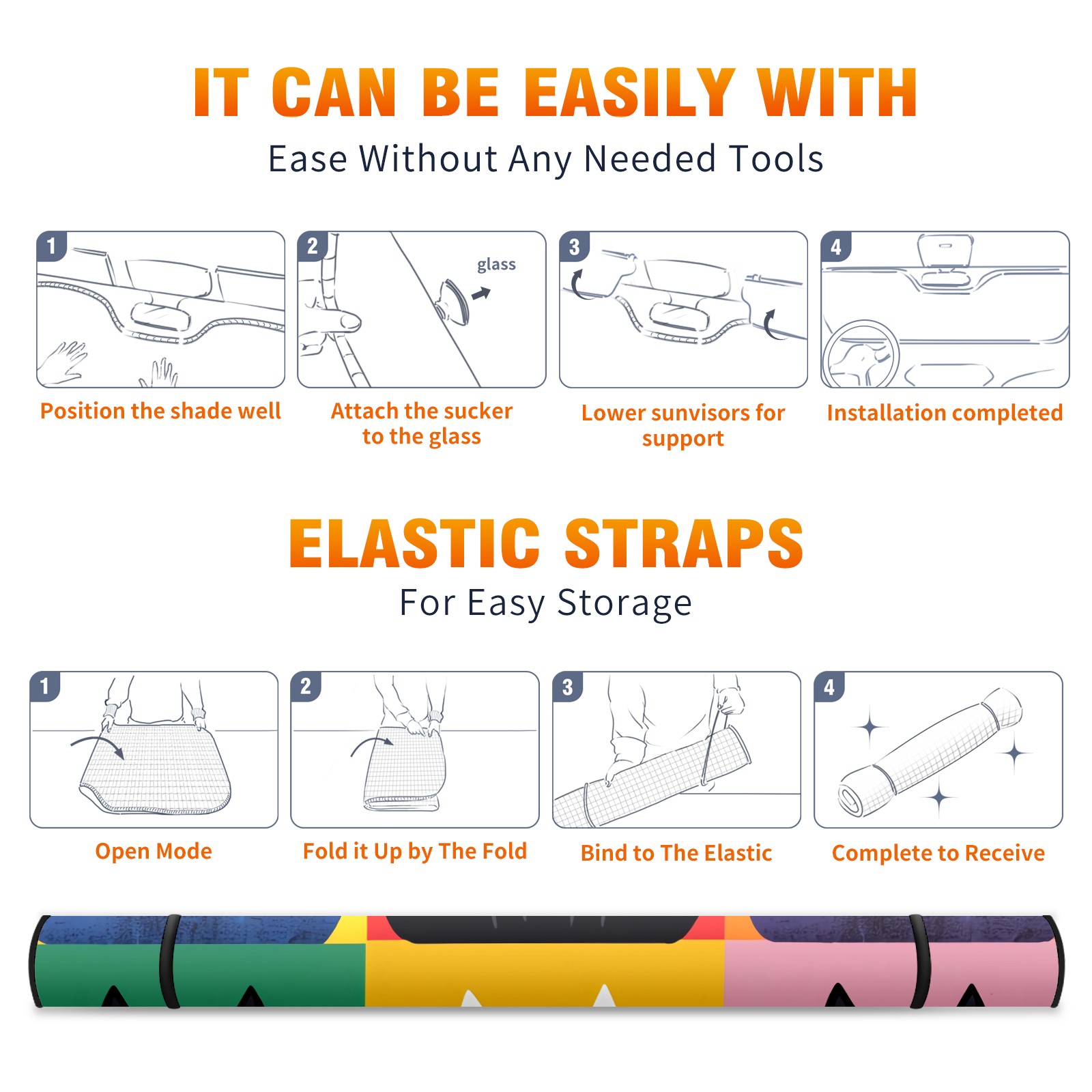 IT CAN BE EASILY WITH

Ease Without Any Needed Tools

1

Position the shade well

2

glass

Attach the sucker to the glass

3

Lower sunvisors for support

4

Installation completed

ELASTIC STRAPS

For Easy Storage

1

Open Mode

2

Fold it Up by The Fold

3

Bind to The Elastic

4

Complete to Receive