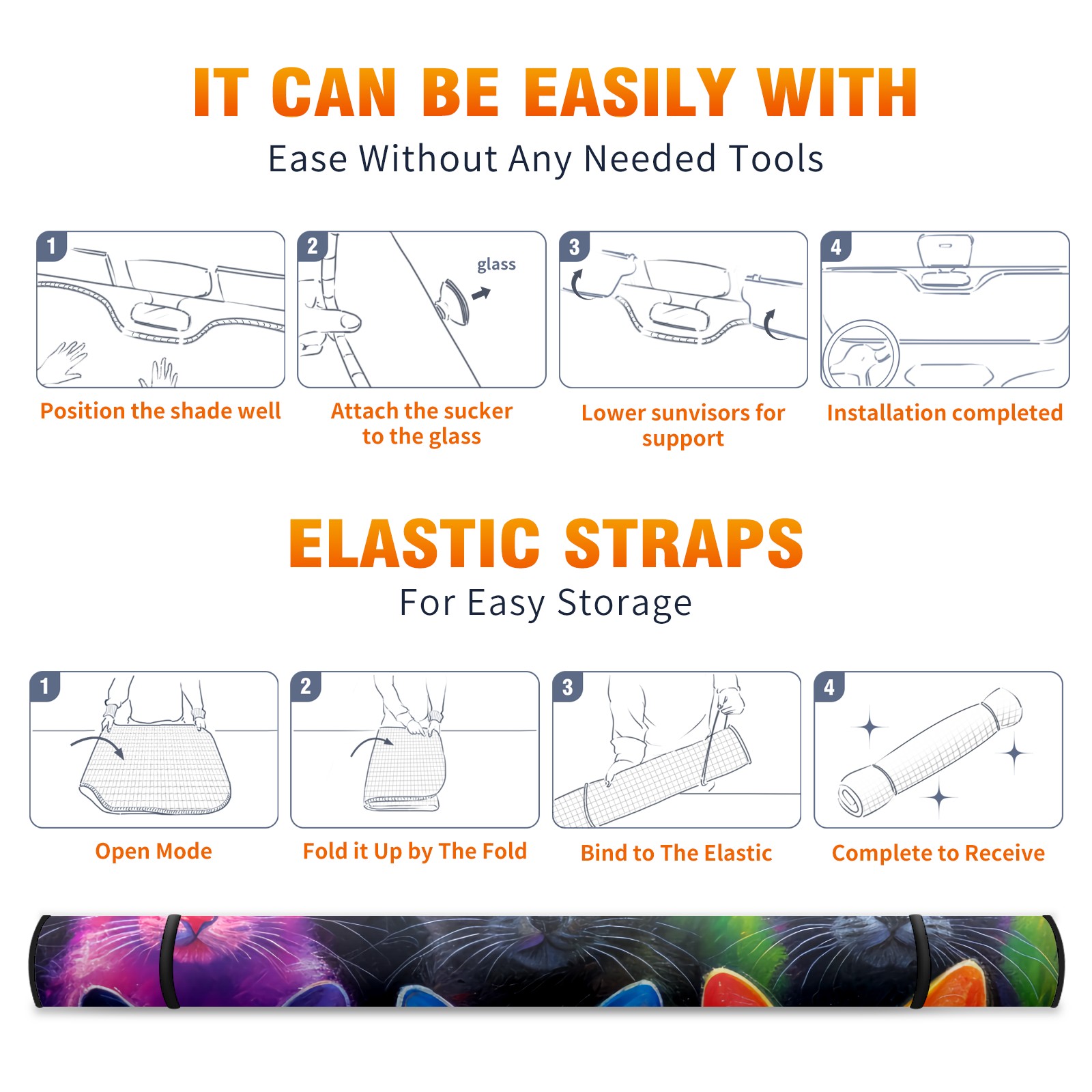 IT CAN BE EASILY WITH

Ease Without Any Needed Tools

1

Position the shade well

2

glass

Attach the sucker to the glass

3

Lower sunvisors for support

4

Installation completed

ELASTIC STRAPS

For Easy Storage

1

Open Mode

2

Fold it Up by The Fold

3

Bind to The Elastic

4

Complete to Receive