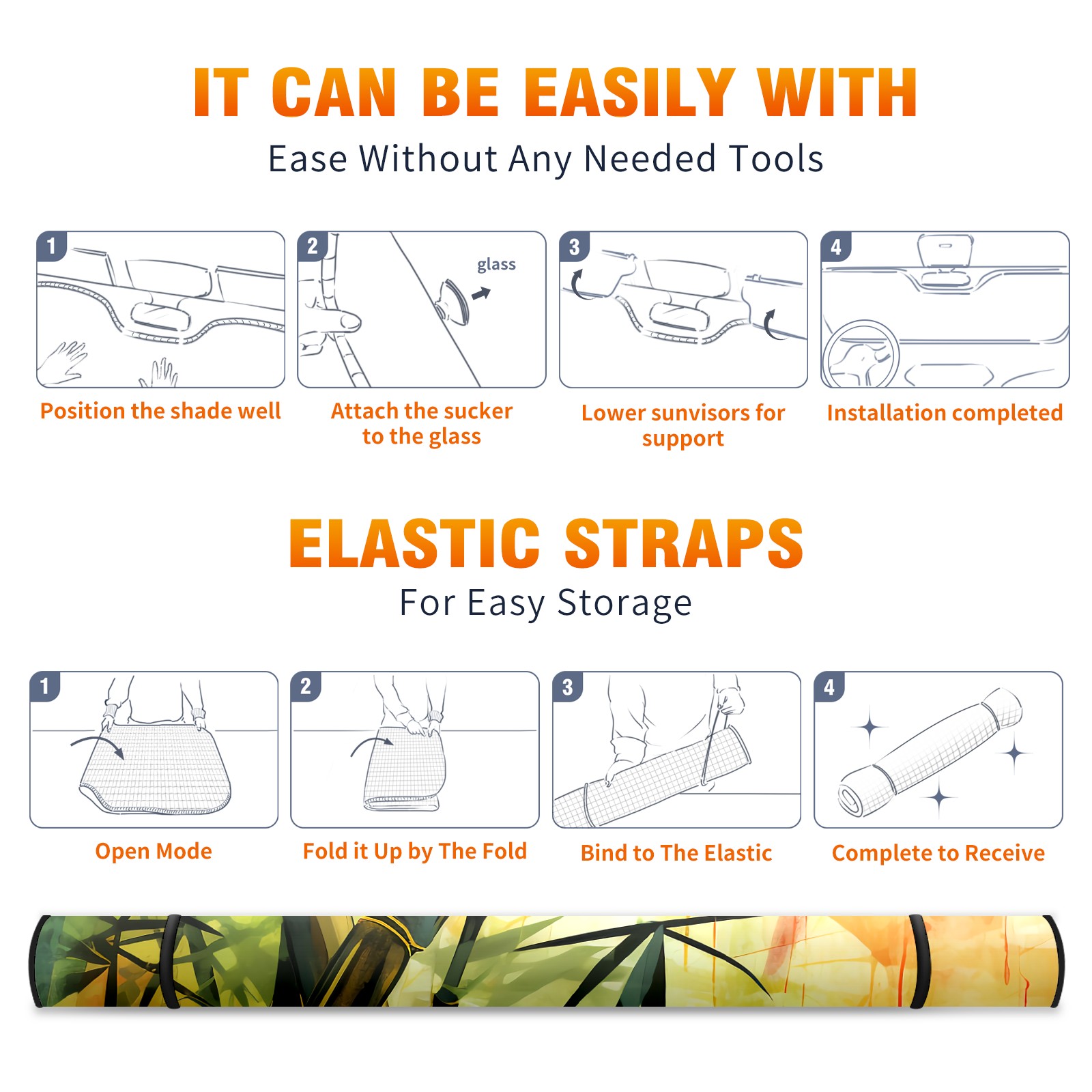 IT CAN BE EASILY WITH
Ease Without Any Needed Tools

1
Position the shade well

2
glass
Attach the sucker to the glass

3
Lower sunvisors for support

4
Installation completed

ELASTIC STRAPS
For Easy Storage

1
Open Mode

2
Fold it Up by The Fold

3
Bind to The Elastic

4
Complete to Receive