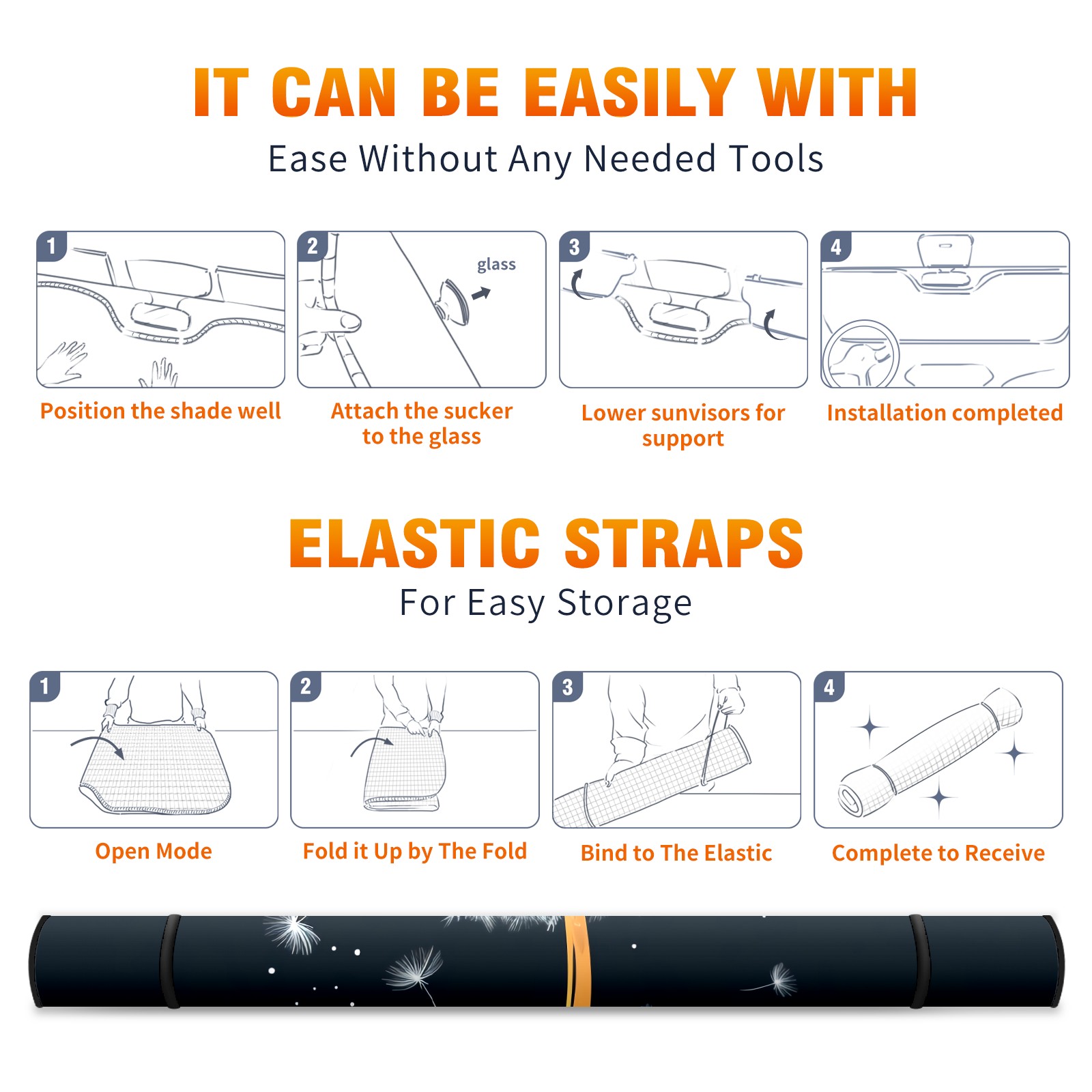 IT CAN BE EASILY WITH

Ease Without Any Needed Tools

1

Position the shade well

2

glass

Attach the sucker to the glass

3

Lower sunvisors for support

4

Installation completed

ELASTIC STRAPS

For Easy Storage

1

Open Mode

2

Fold it Up by The Fold

3

Bind to The Elastic

4

Complete to Receive