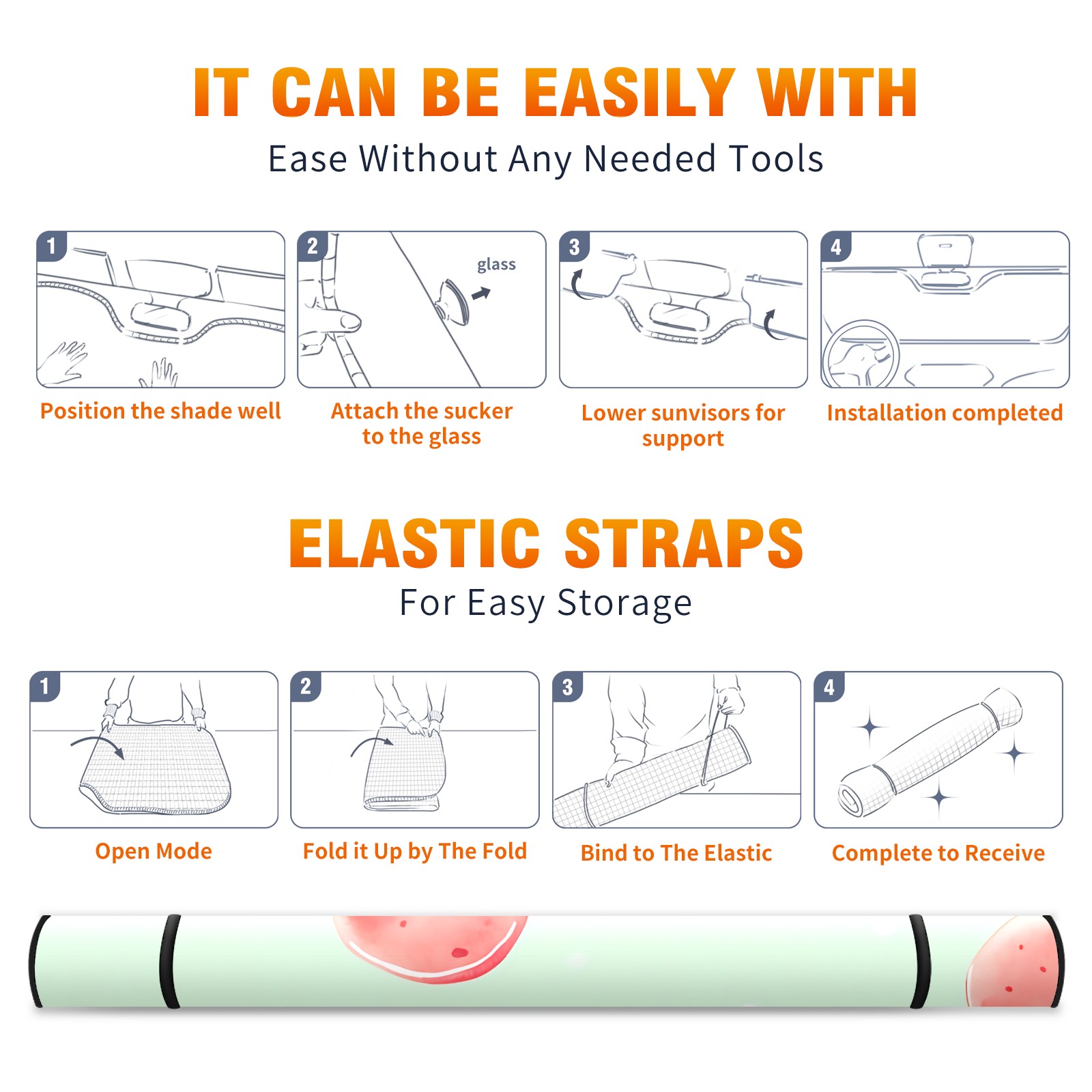 IT CAN BE EASILY WITH
Ease Without Any Needed Tools

1
Position the shade well

2
glass
Attach the sucker to the glass

3
Lower sunvisors for support

4
Installation completed

ELASTIC STRAPS
For Easy Storage

1
Open Mode

2
Fold it Up by The Fold

3
Bind to The Elastic

4
Complete to Receive