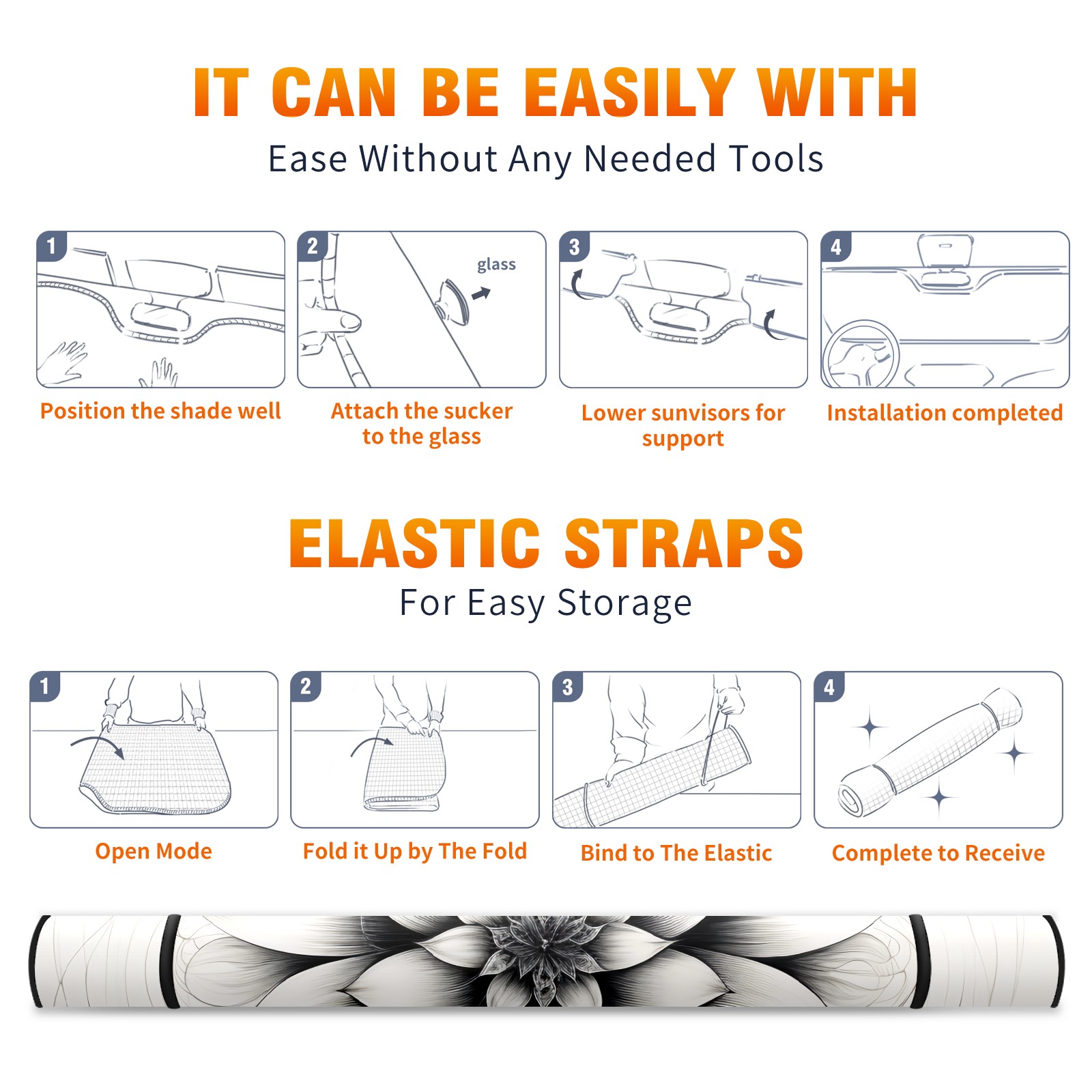 IT CAN BE EASILY WITH

Ease Without Any Needed Tools

1

Position the shade well

2

glass

Attach the sucker to the glass

3

Lower sunvisors for support

4

Installation completed

ELASTIC STRAPS

For Easy Storage

1

Open Mode

2

Fold it Up by The Fold

3

Bind to The Elastic

4

Complete to Receive