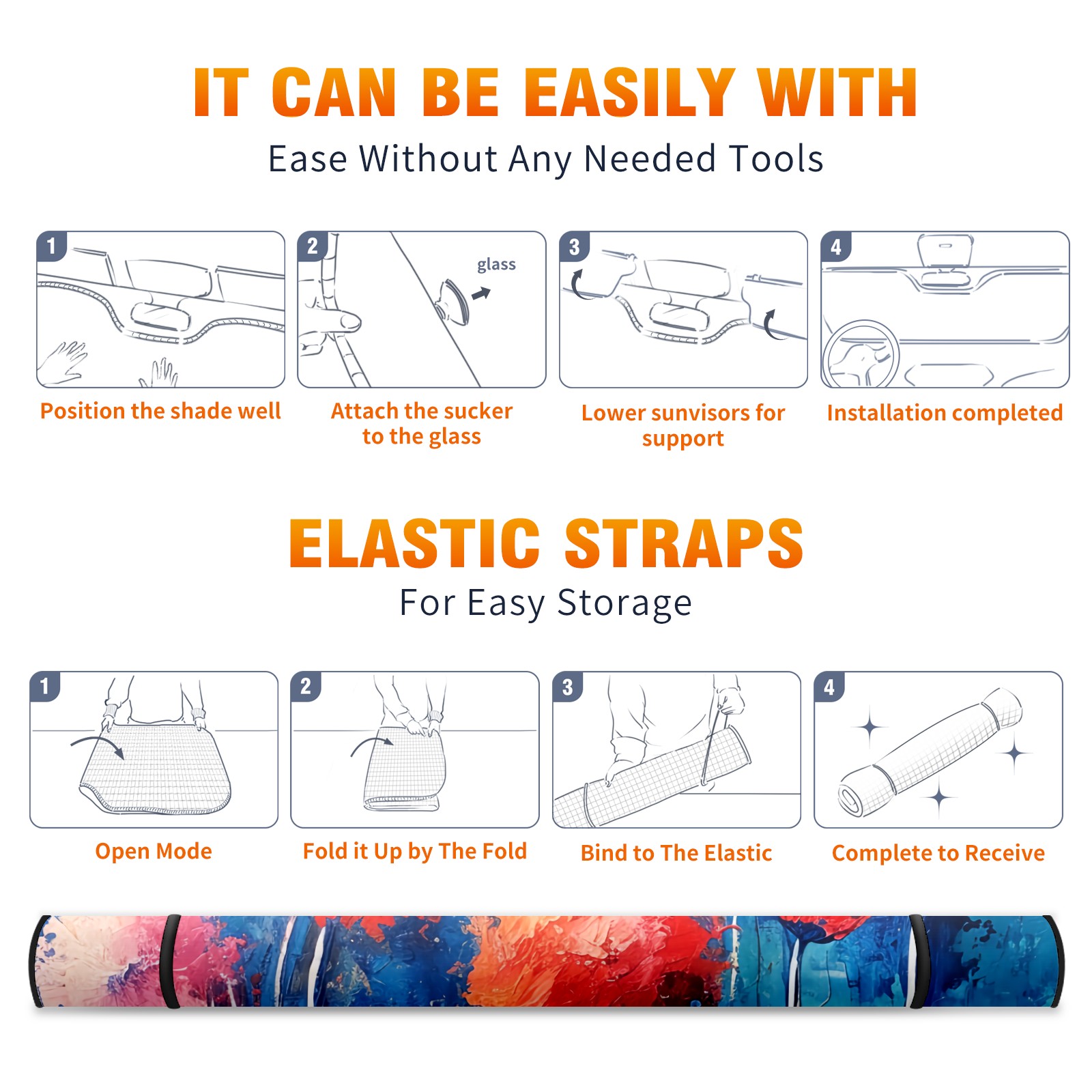 IT CAN BE EASILY WITH
Ease Without Any Needed Tools

1
Position the shade well

2
glass
Attach the sucker to the glass

3
Lower sunvisors for support

4
Installation completed

ELASTIC STRAPS
For Easy Storage

1
Open Mode

2
Fold it Up by The Fold

3
Bind to The Elastic

4
Complete to Receive